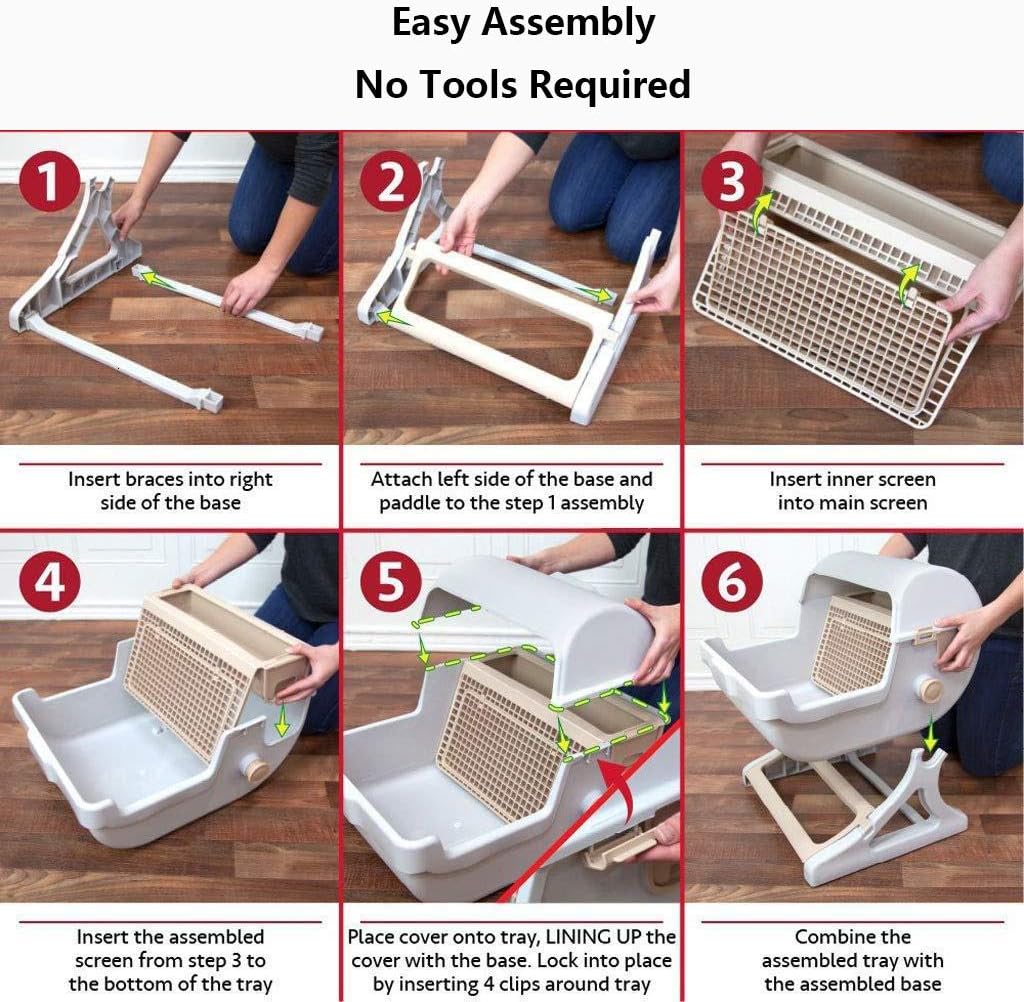 Easy Assembly
No Tools Required

1

Insert braces into right side of the base

2

Attach left side of the base and paddle to the step 1 assembly

3

Insert inner screen into main screen

4

Insert the assembled screen from step 3 to the bottom of the tray

5

Place cover onto tray, LINING UP the cover with the base. Lock into place by inserting 4 clips around tray

6

Combine the assembled tray with the assembled base