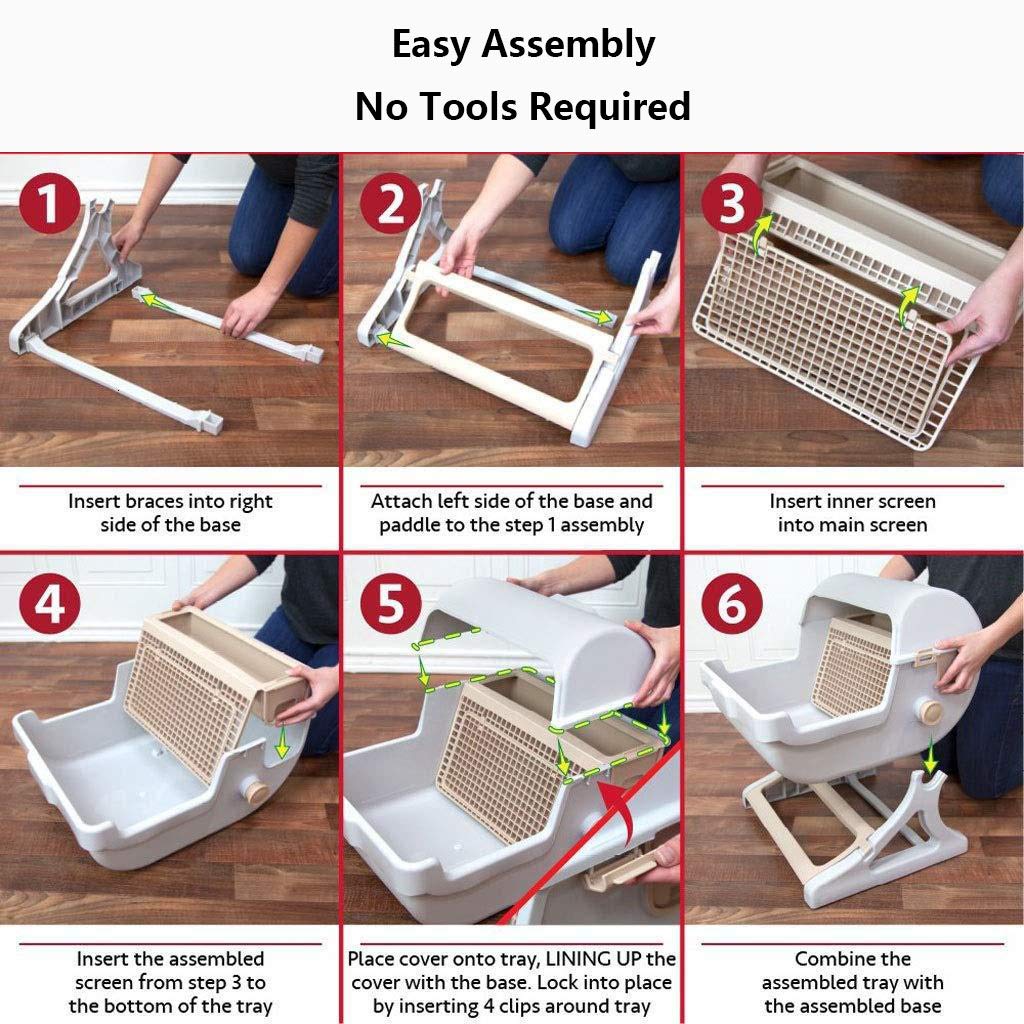 Easy Assembly
No Tools Required

1
Insert braces into right side of the base

2
Attach left side of the base and paddle to the step 1 assembly

3
Insert inner screen into main screen

4
Insert the assembled screen from step 3 to the bottom of the tray

5
Place cover onto tray, LINING UP the cover with the base. Lock into place by inserting 4 clips around tray

6
Combine the assembled tray with the assembled base