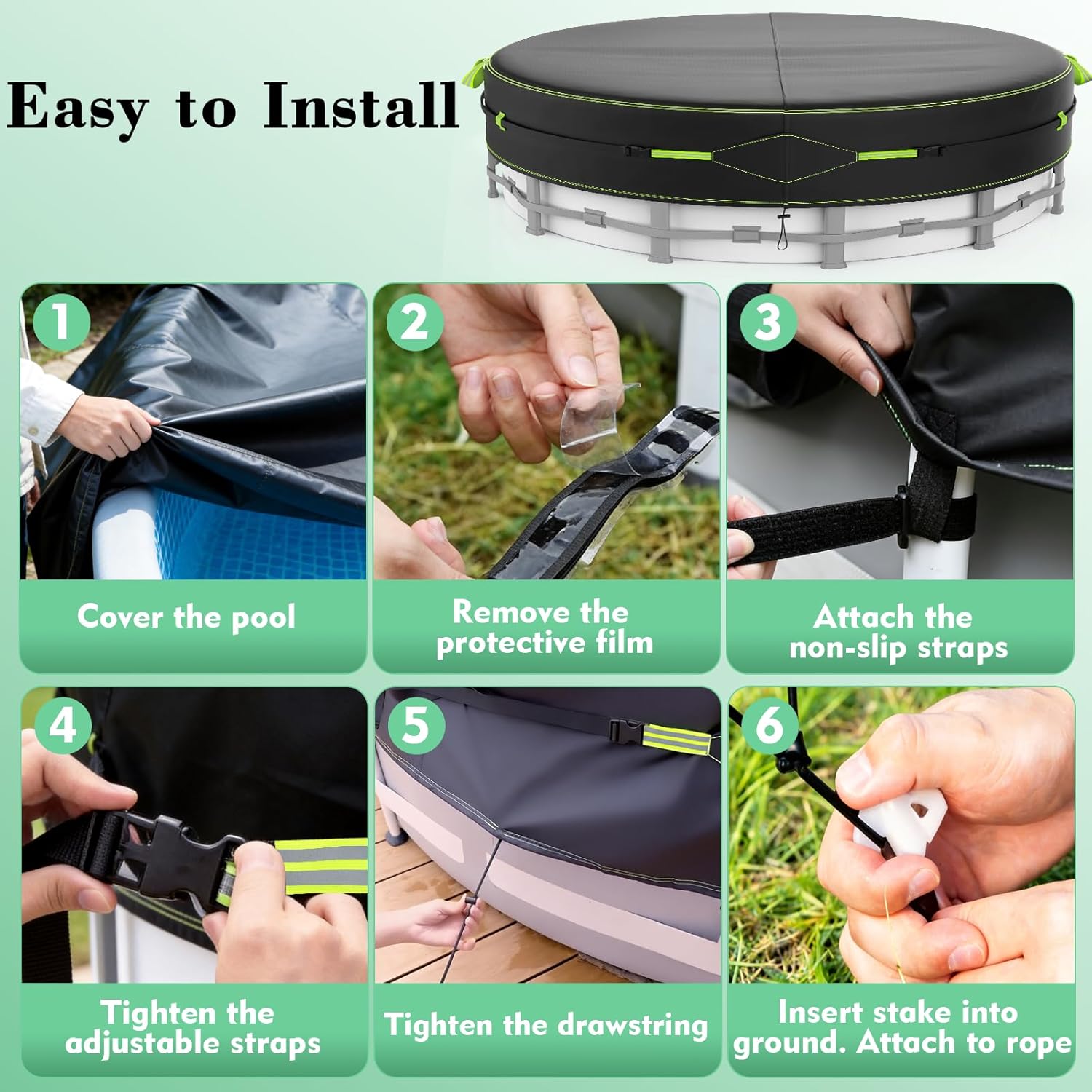 Easy to Install

1

Cover the pool

2

Remove the protective film

3

Attach the non-slip straps

4

Tighten the adjustable straps

5

Tighten the drawstring

6

Insert stake into ground. Attach to rope