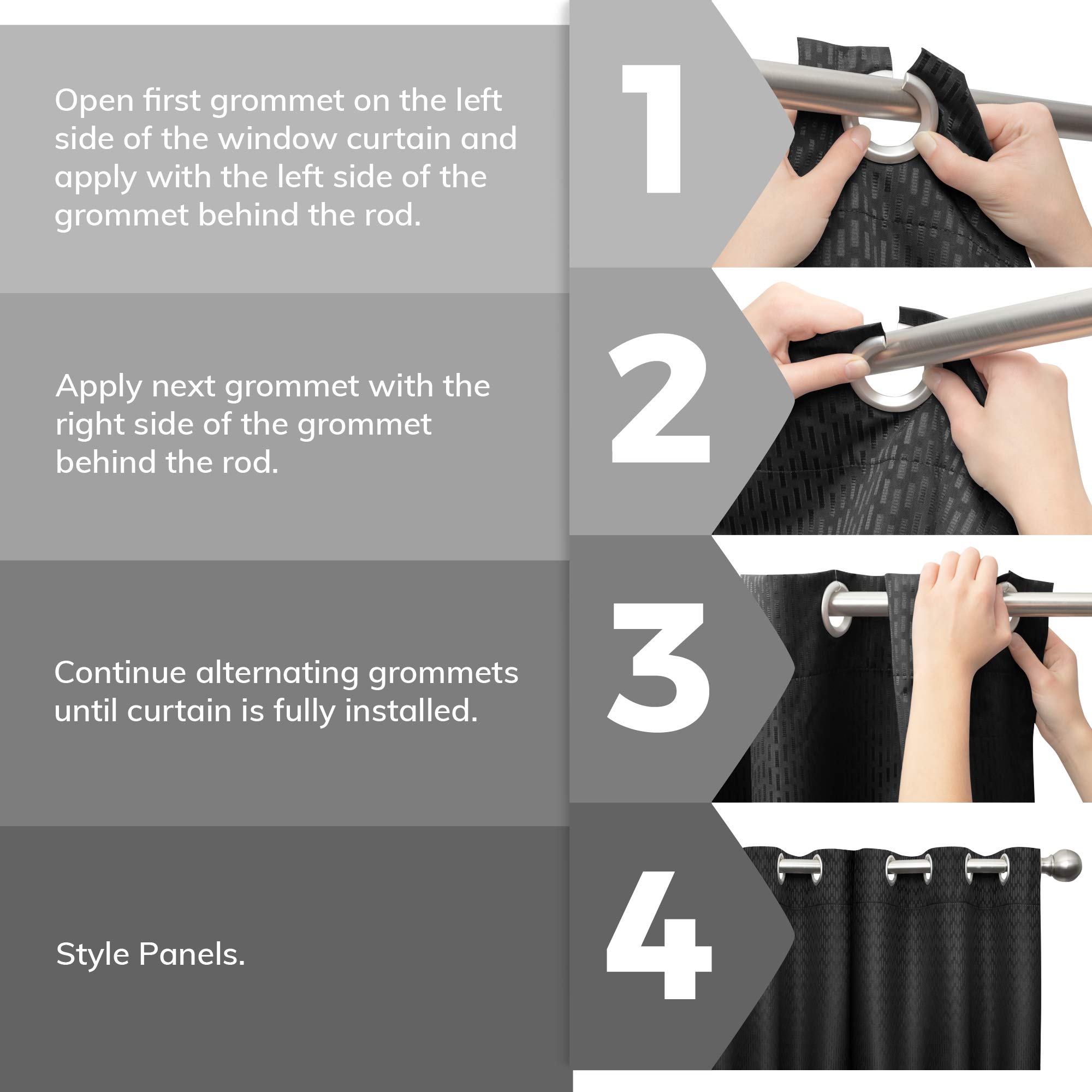 Open first grommet on the left side of the window curtain and apply with the left side of the grommet behind the rod.

1

Apply next grommet with the right side of the grommet behind the rod.

2

Continue alternating grommets until curtain is fully installed.

3

Style Panels.

4