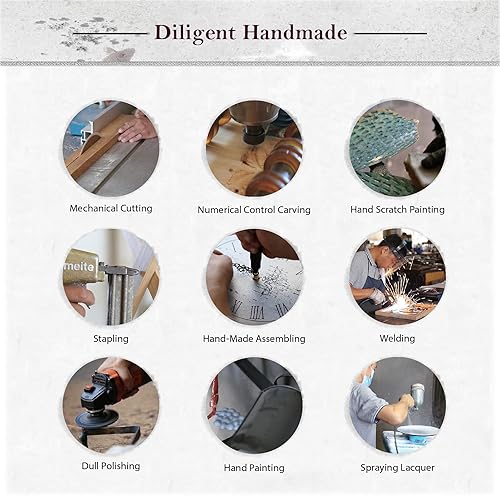 Diligent Handmade

Mechanical Cutting

Numerical Control Carving

Hand Scratch Painting

meite

Stapling

Hand-Made Assembling

Welding

Dull Polishing

Hand Painting

Spraying Lacquer