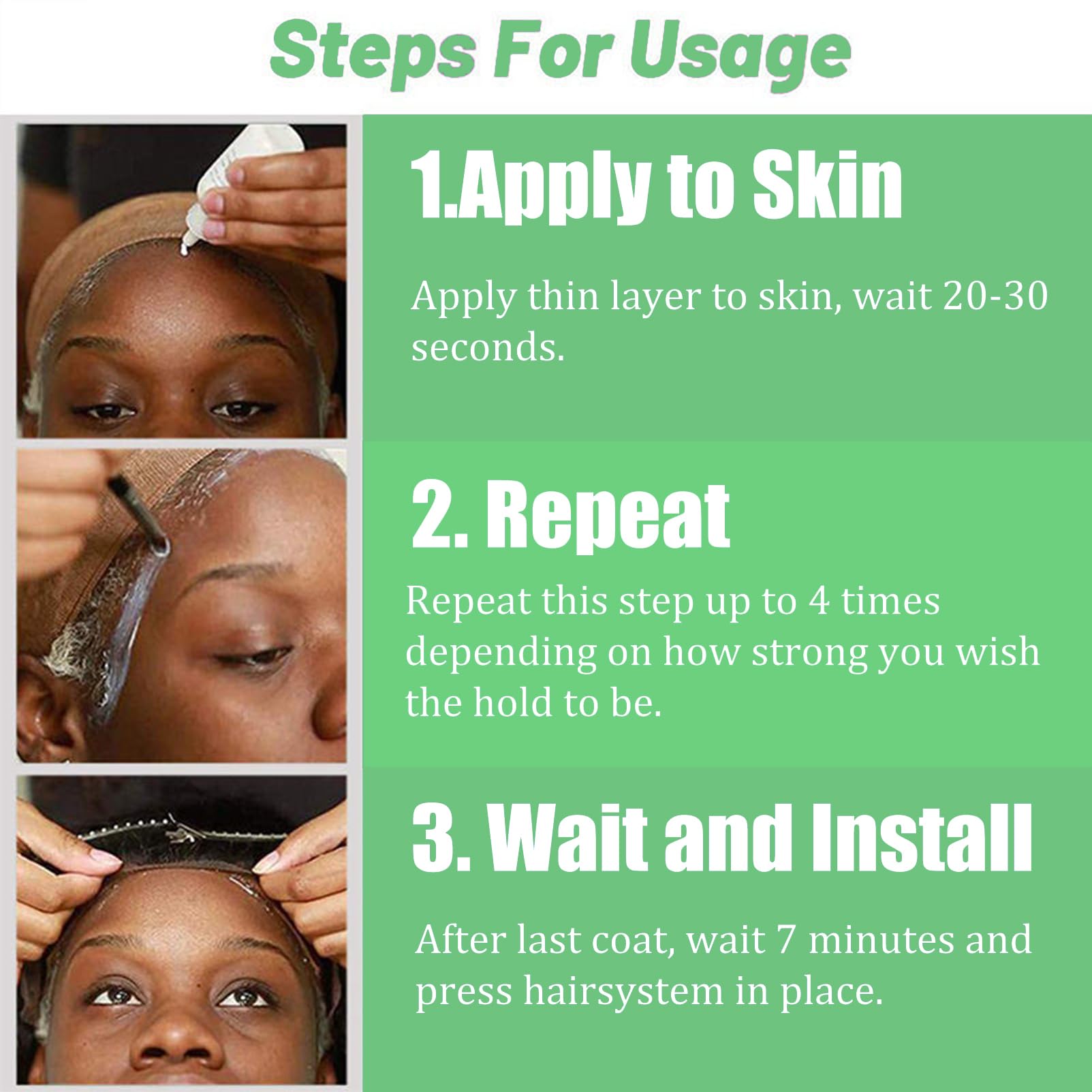 Steps For Usage

1.Apply to Skin

Apply thin layer to skin, wait 20-30 seconds.

2. Repeat

Repeat this step up to 4 times depending on how strong you wish the hold to be.

3. Wait and Install

After last coat, wait 7 minutes and press hairsystem in place.