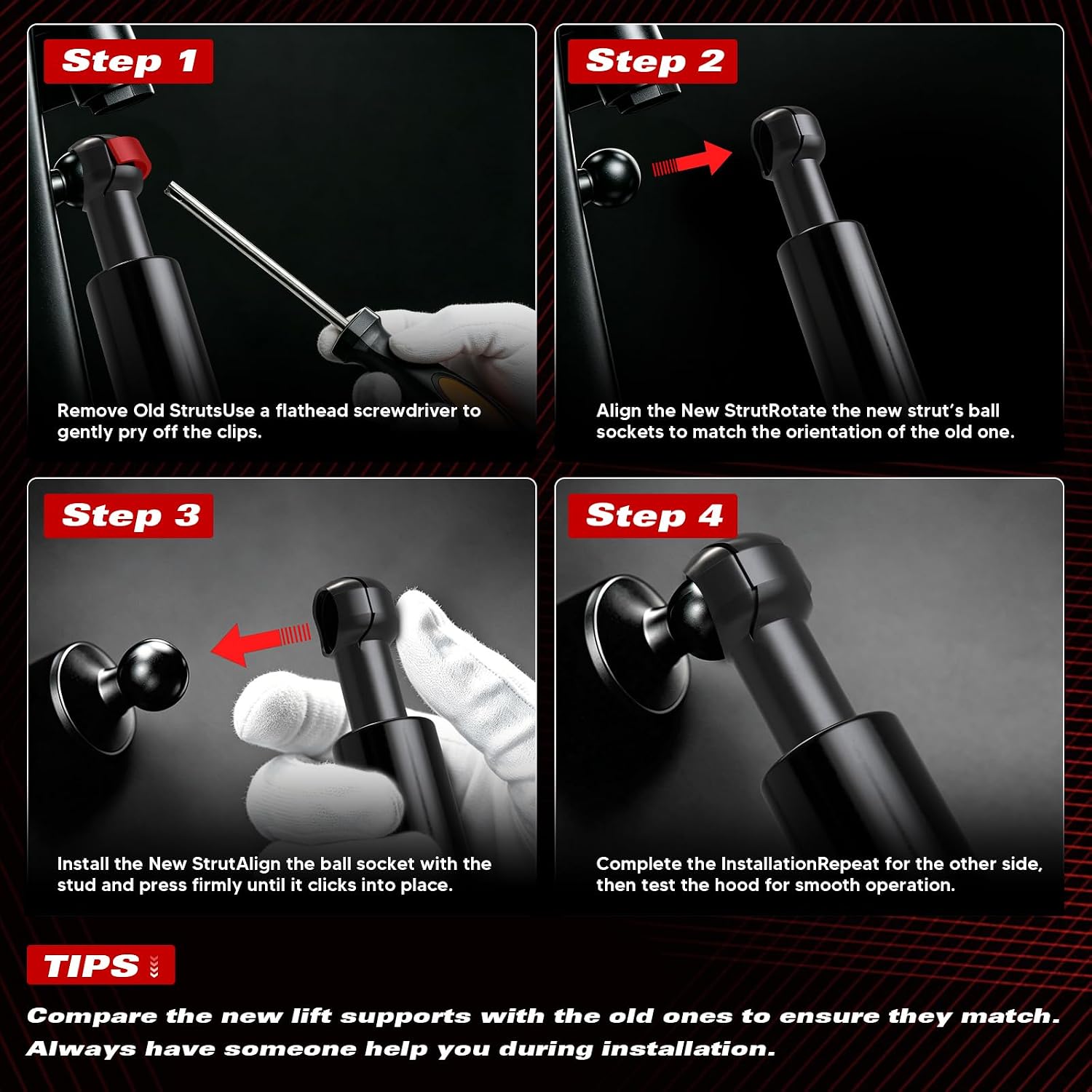 Step 1

Remove Old StrutsUse a flathead screwdriver to gently pry off the clips.

Step 2

Align the New StrutRotate the new strut's ball sockets to match the orientation of the old one.

Step 3

Install the New StrutAlign the ball socket with the stud and press firmly until it clicks into place.

Step 4

Complete the InstallationRepeat for the other side, then test the hood for smooth operation.

TIPS

Compare the new lift supports with the old ones to ensure they match.
Always have someone help you during installation.