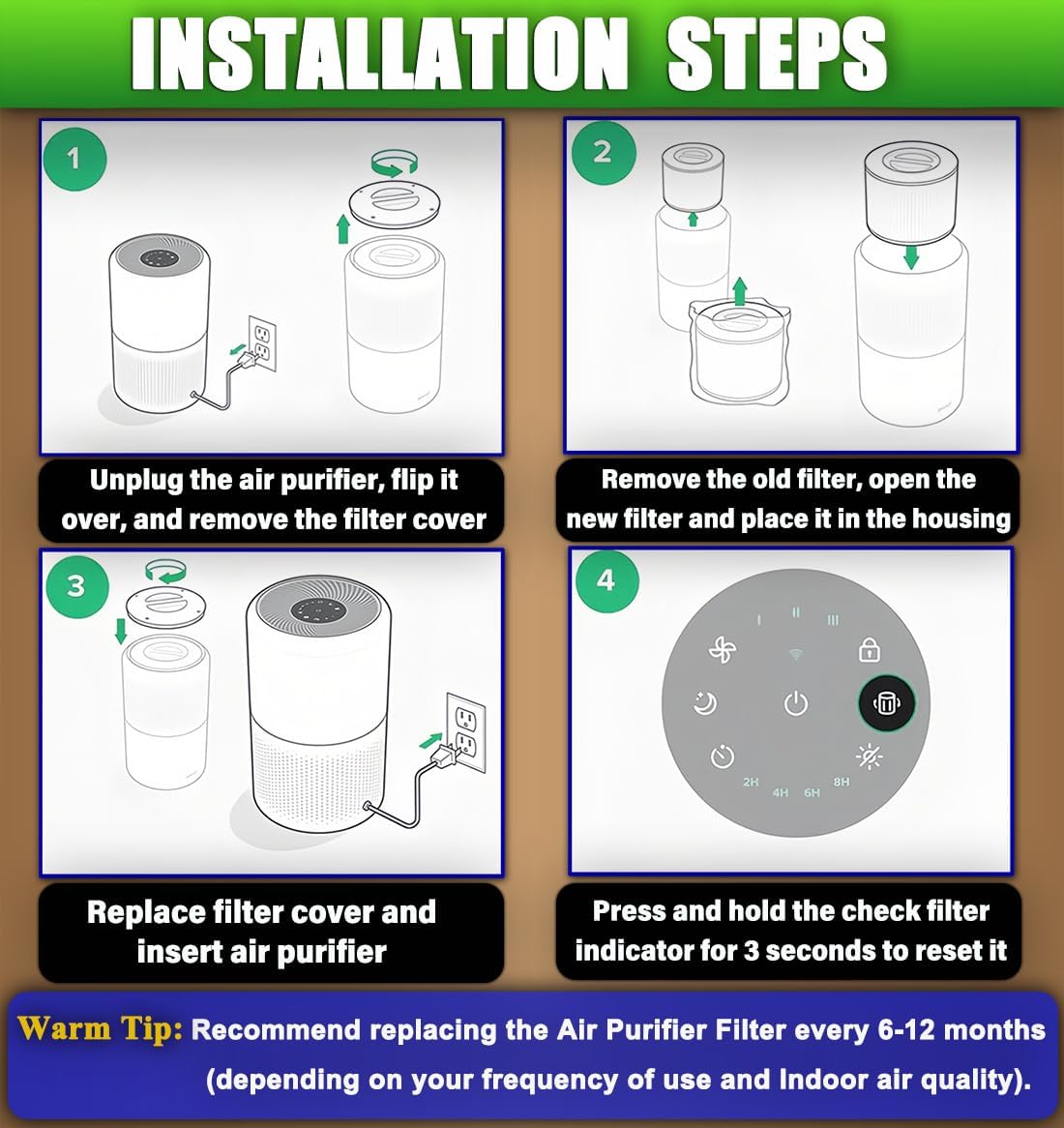 INSTALLATION STEPS

1

Unplug the air purifier, flip it over, and remove the filter cover

2

Remove the old filter, open the new filter and place it in the housing

3

Replace filter cover and insert air purifier

4

I II III

2H 4H 6H 8H

Press and hold the check filter indicator for 3 seconds to reset it

Warm Tip: Recommend replacing the Air Purifier Filter every 6-12 months (depending on your frequency of use and Indoor air quality).