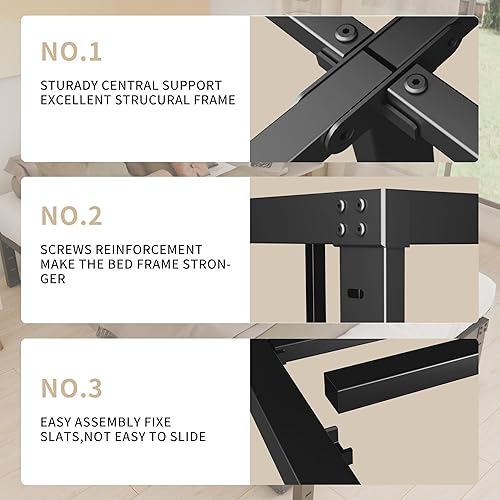 NO.1

STURADY CENTRAL SUPPORT EXCELLENT STRUCURAL FRAME

NO.2

SCREWS REINFORCEMENT MAKE THE BED FRAME STRONGER

NO.3

EASY ASSEMBLY FIXE SLATS,NOT EASY TO SLIDE