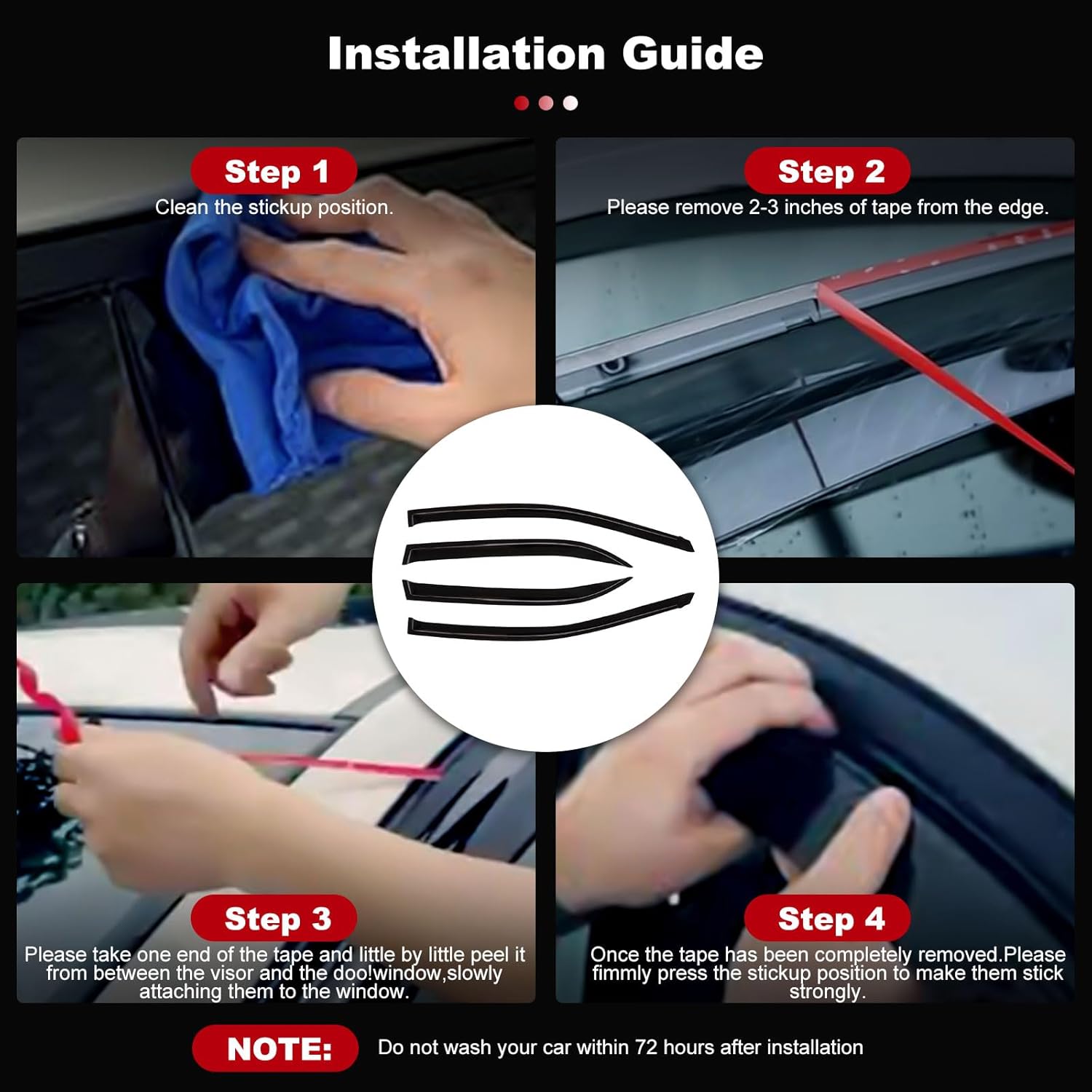 Installation Guide

Step 1
Clean the stickup position.

Step 2
Please remove 2-3 inches of tape from the edge.

Step 3
Please take one end of the tape and little by little peel it from between the visor and the doo!window,slowly attaching them to the window.

Step 4
Once the tape has been completely removed.Please fimmly press the stickup position to make them stick strongly.

NOTE: Do not wash your car within 72 hours after installation