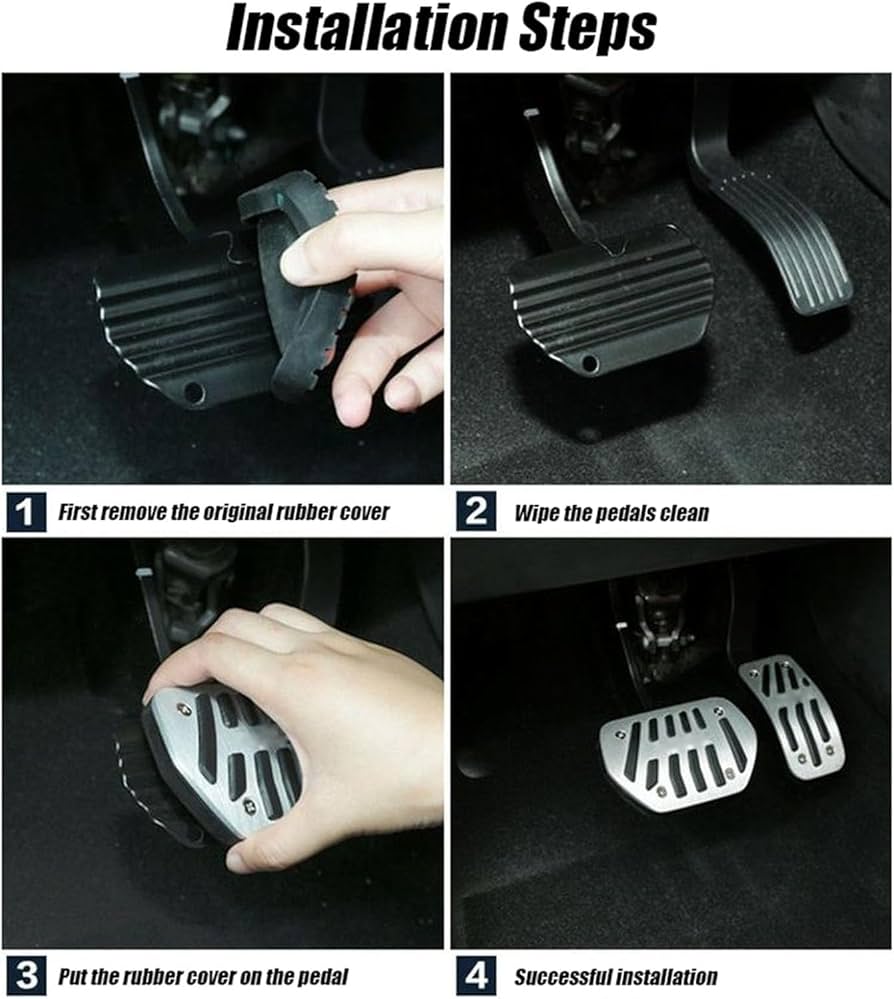 Installation Steps

1 First remove the original rubber cover

2 Wipe the pedals clean

3 Put the rubber cover on the pedal

4 Successful installation