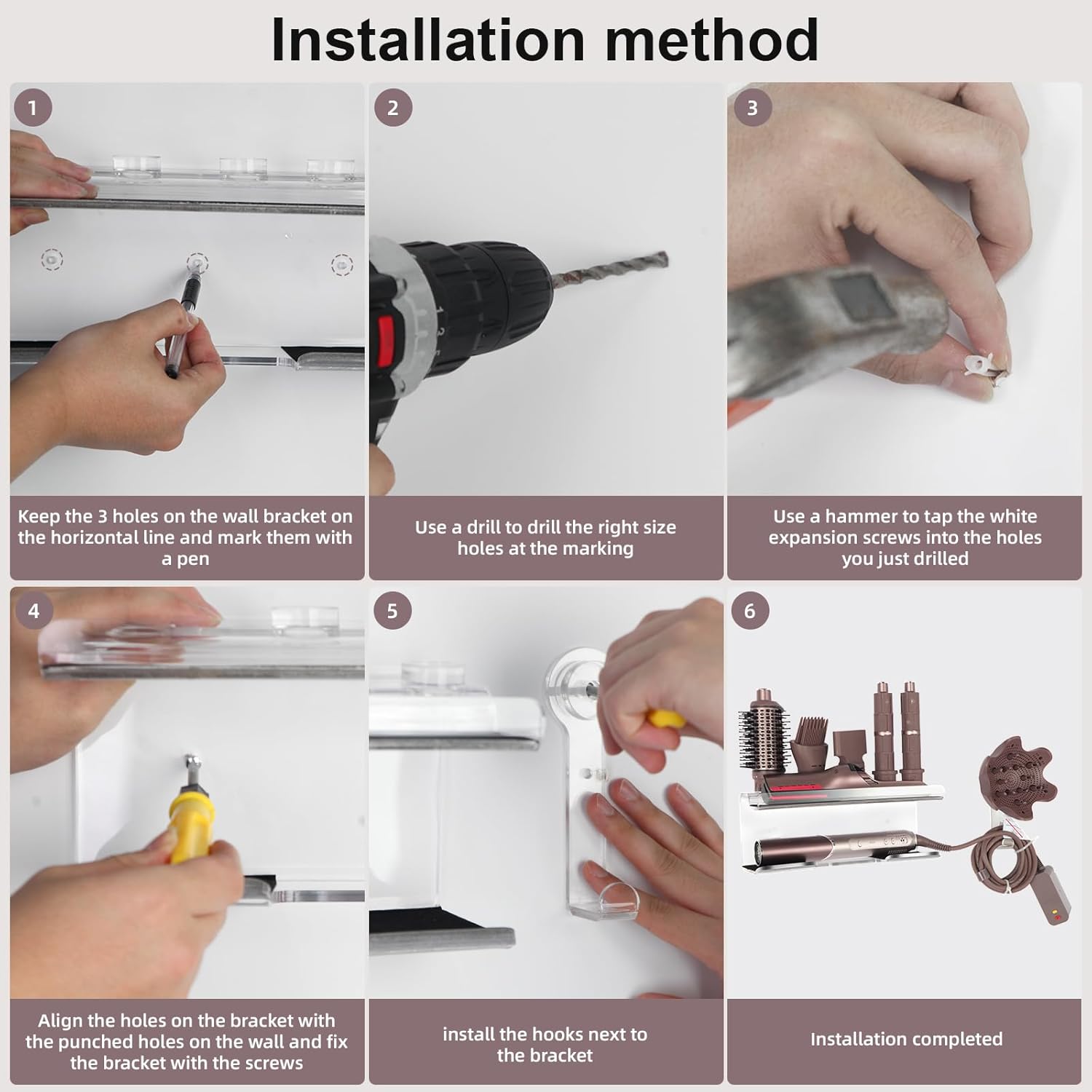 Installation method

1

Keep the 3 holes on the wall bracket on the horizontal line and mark them with a pen

2

Use a drill to drill the right size holes at the marking

3

Use a hammer to tap the white expansion screws into the holes you just drilled

4

Align the holes on the bracket with the punched holes on the wall and fix the bracket with the screws

5

install the hooks next to the bracket

6

Installation completed