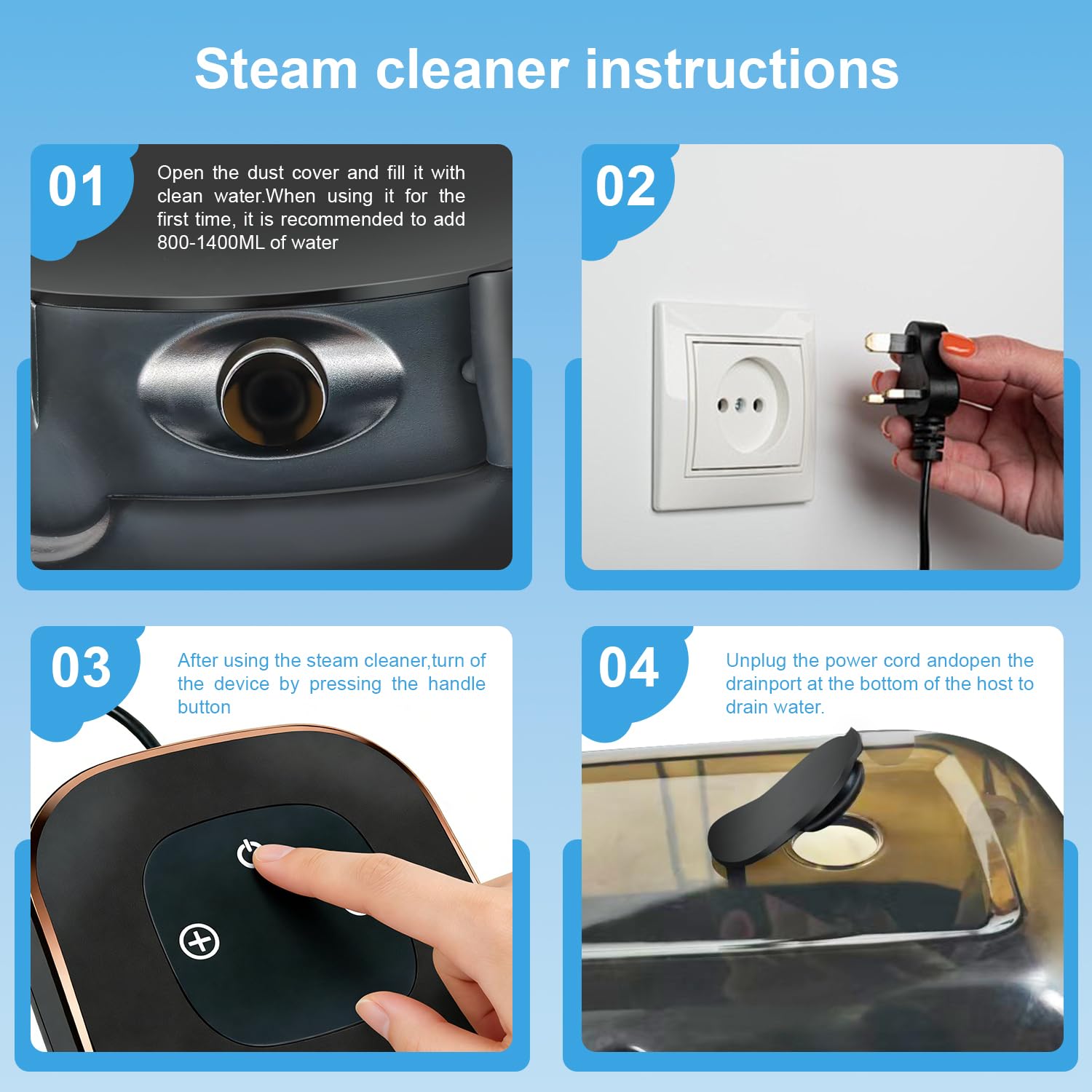 Steam cleaner instructions

01

Open the dust cover and fill it with clean water.When using it for the first time, it is recommended to add 800-1400ML of water

02

03

After using the steam cleaner,turn of the device by pressing the handle button

04

Unplug the power cord andopen the drainport at the bottom of the host to drain water.