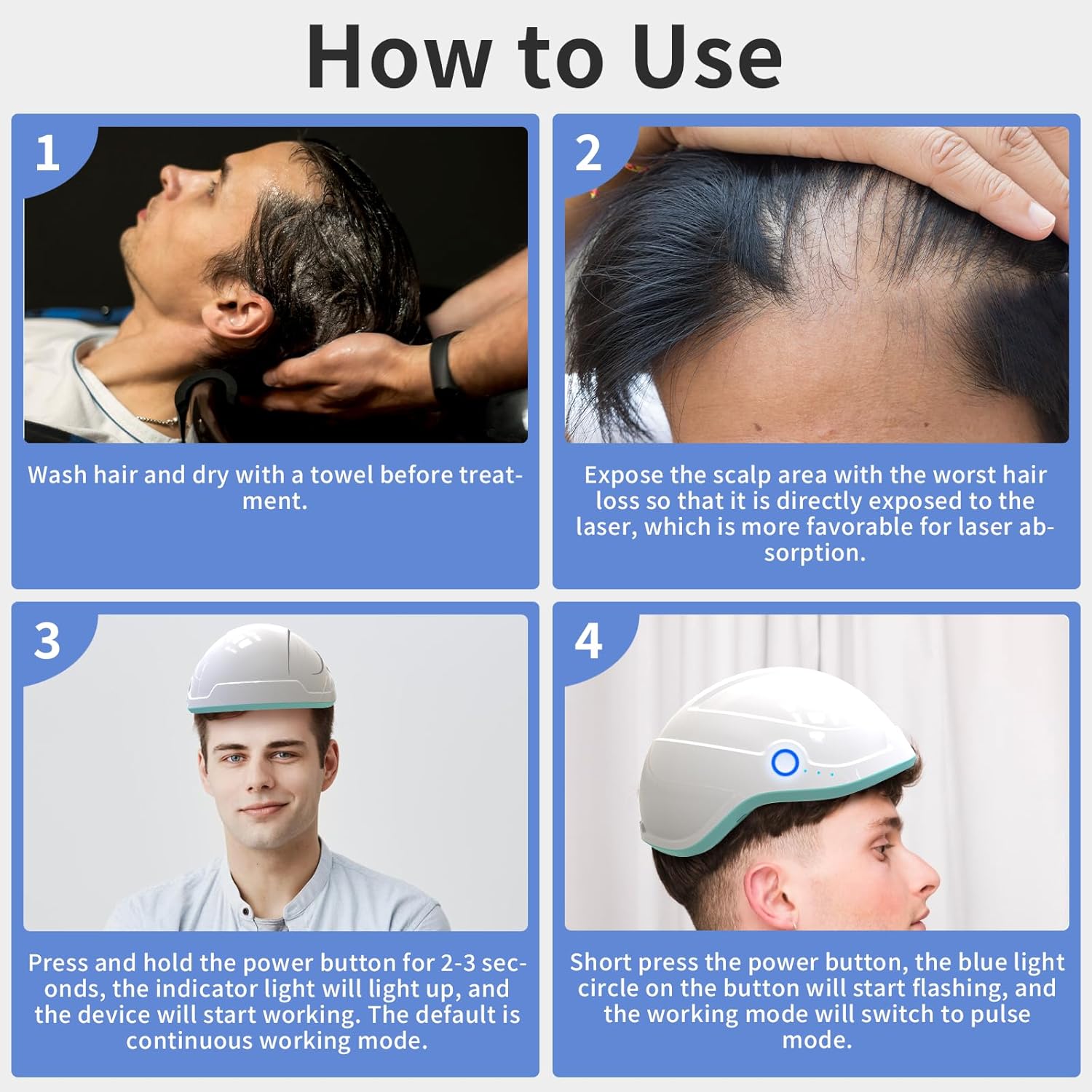 How to Use

1

Wash hair and dry with a towel before treatment.

2

Expose the scalp area with the worst hair loss so that it is directly exposed to the laser, which is more favorable for laser absorption.

3

Press and hold the power button for 2-3 seconds, the indicator light will light up, and the device will start working. The default is continuous working mode.

4

Short press the power button, the blue light circle on the button will start flashing, and the working mode will switch to pulse mode.