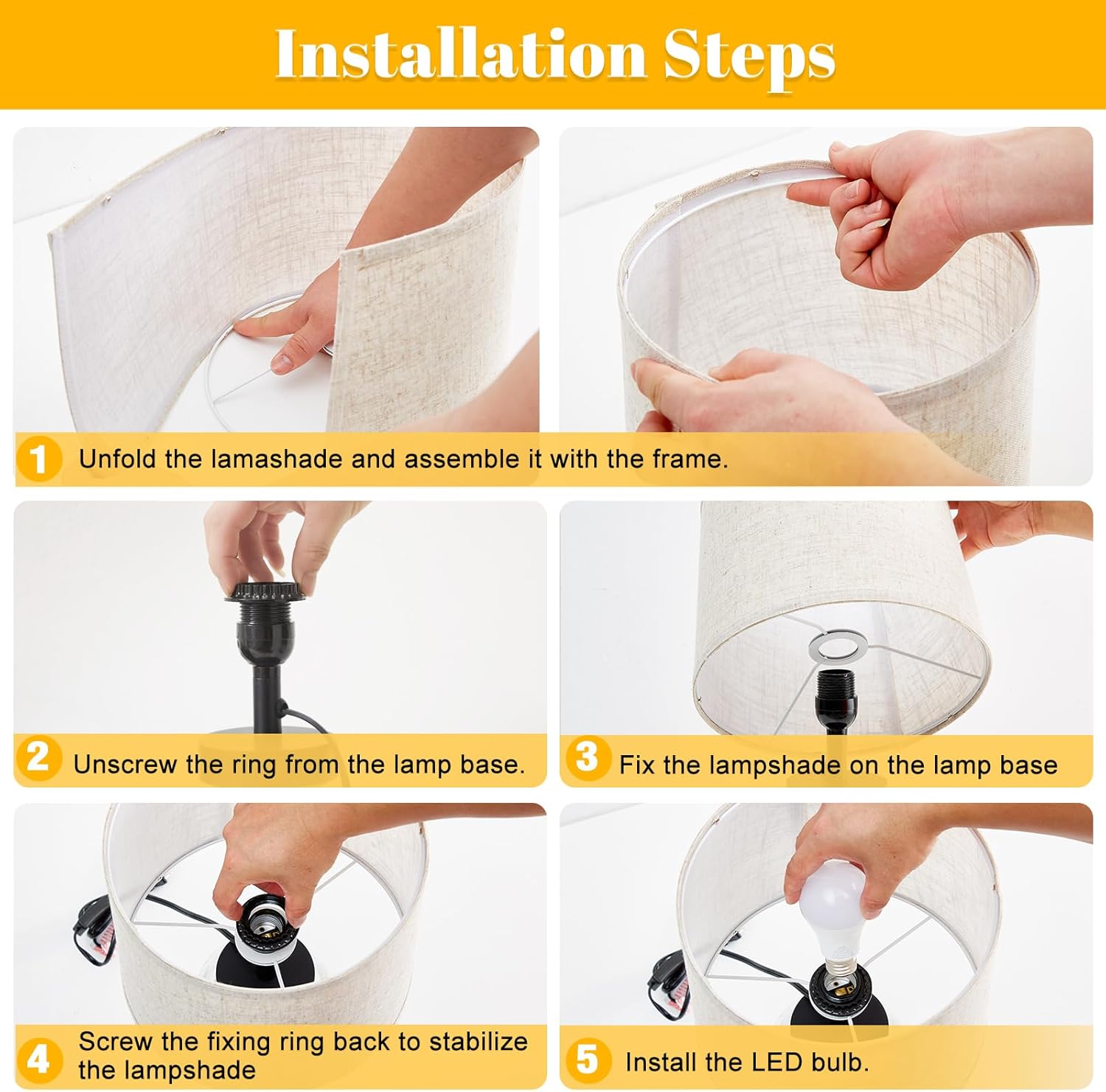 Installation Steps

1 Unfold the lamashade and assemble it with the frame.

2 Unscrew the ring from the lamp base.

3 Fix the lampshade on the lamp base

4 Screw the fixing ring back to stabilize the lampshade

5 Install the LED bulb.