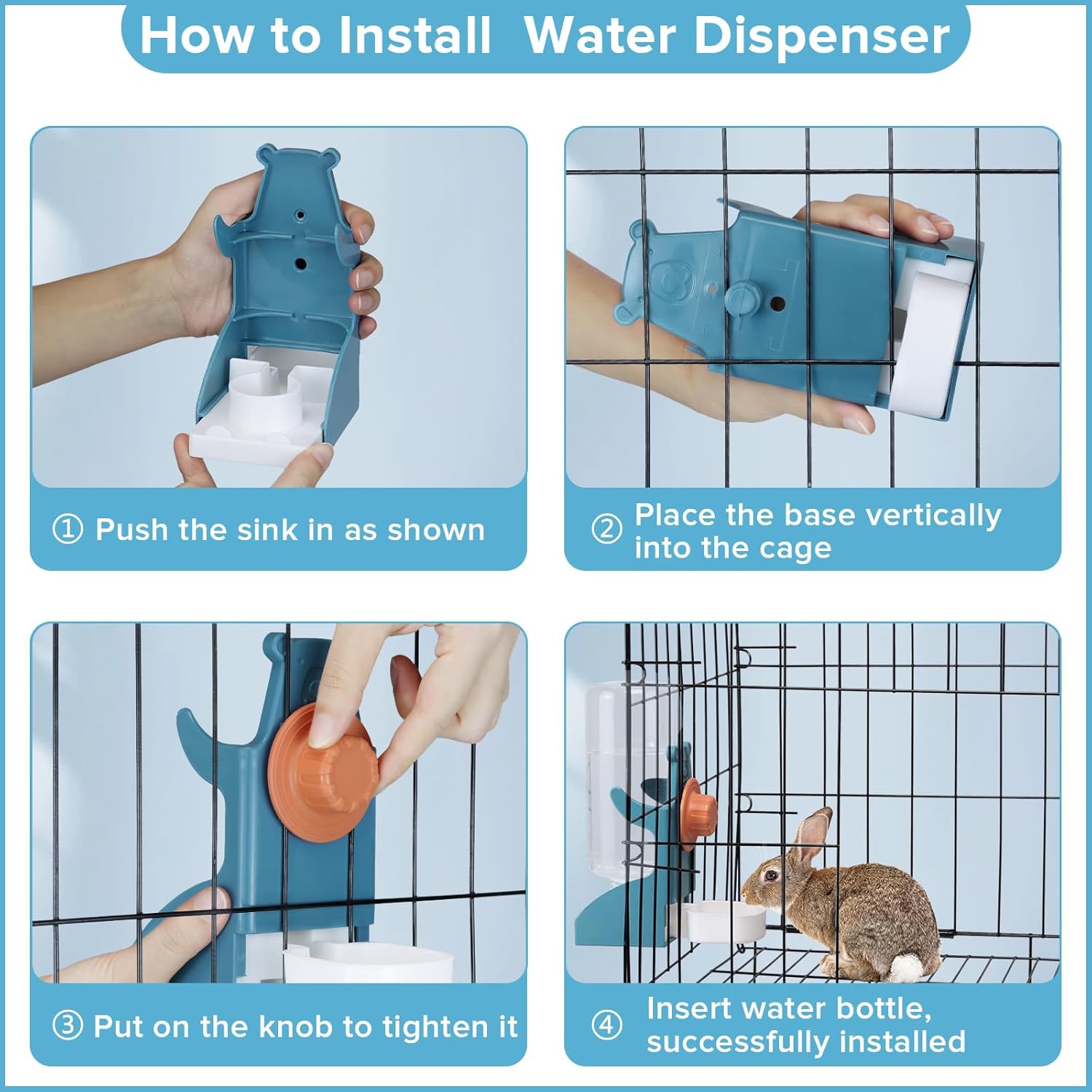 How to Install  Water Dispenser

① Push the sink in as shown

② Place the base vertically into the cage

③ Put on the knob to tighten it

④ Insert water bottle, successfully installed