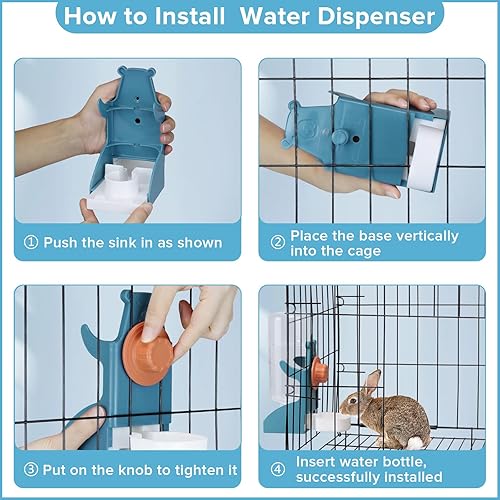 How to Install Water Dispenser

① Push the sink in as shown

② Place the base vertically into the cage

③ Put on the knob to tighten it

④ Insert water bottle, successfully installed