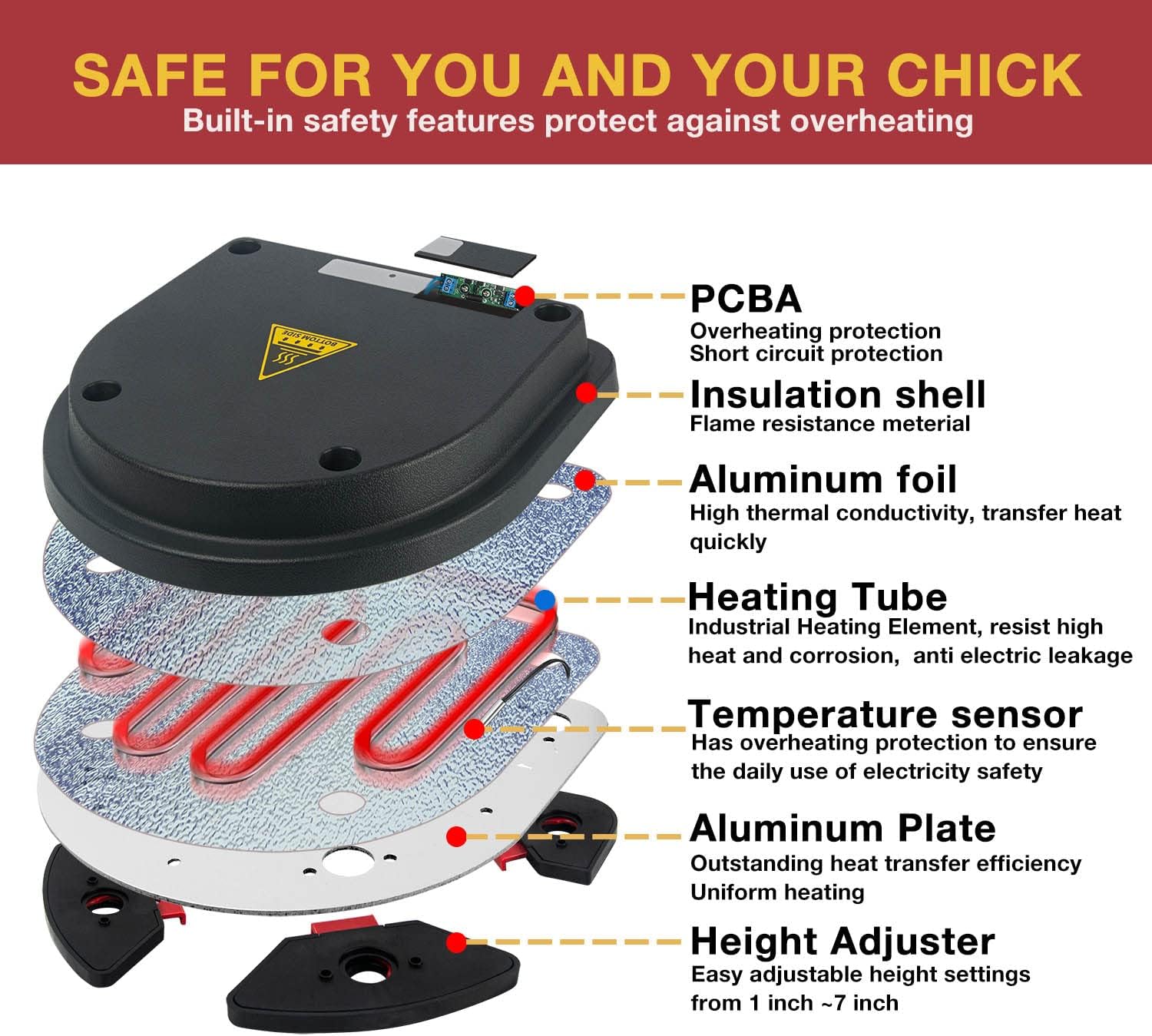 SAFE FOR YOU AND YOUR CHICK
Built-in safety features protect against overheating

BOTTOM SIDE

PCBA
Overheating protection
Short circuit protection

Insulation shell
Flame resistance meterial

Aluminum foil
High thermal conductivity, transfer heat quickly

Heating Tube
Industrial Heating Element, resist high heat and corrosion, anti electric leakage

Temperature sensor
Has overheating protection to ensure the daily use of electricity safety

Aluminum Plate
Outstanding heat transfer efficiency
Uniform heating

Height Adjuster
Easy adjustable height settings from 1 inch ~7 inch