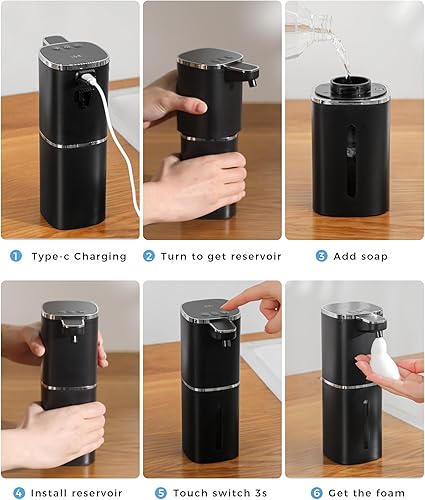 1 Type-c Charging

2 Turn to get reservoir

3 Add soap

4 Install reservoir

5 Touch switch 3s

6 Get the foam