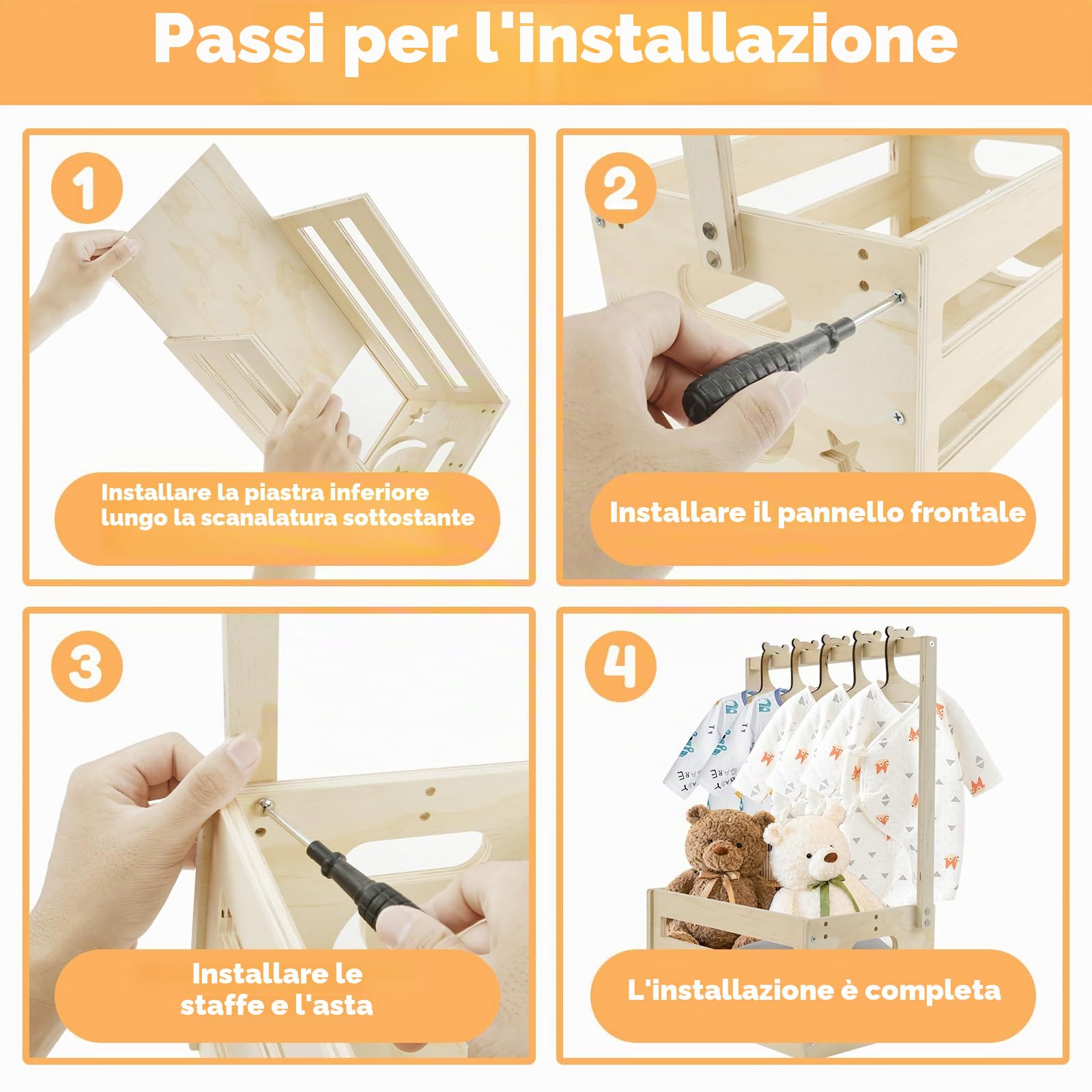 Passi per l'installazione

1

Installare la piastra inferiore lungo la scanalatura sottostante

2

Installare il pannello frontale

3

Installare le staffe e l'asta

4

L'installazione è completa