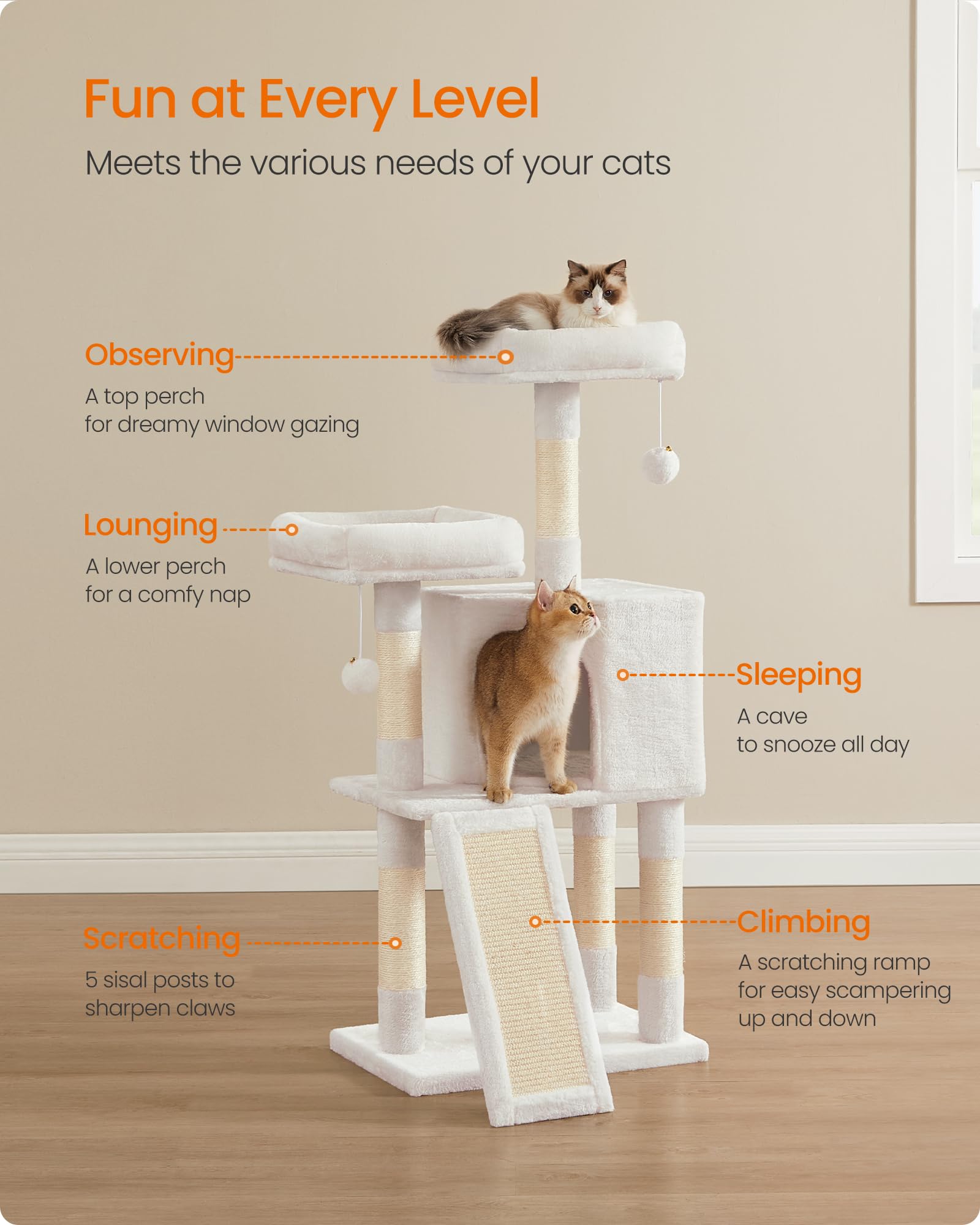 Fun at Every Level

Meets the various needs of your cats

Observing

A top perch
for dreamy window gazing

Lounging

A lower perch
for a comfy nap

Sleeping

A cave
to snooze all day

Scratching

5 sisal posts to
sharpen claws

Climbing

A scratching ramp
for easy scampering
up and down