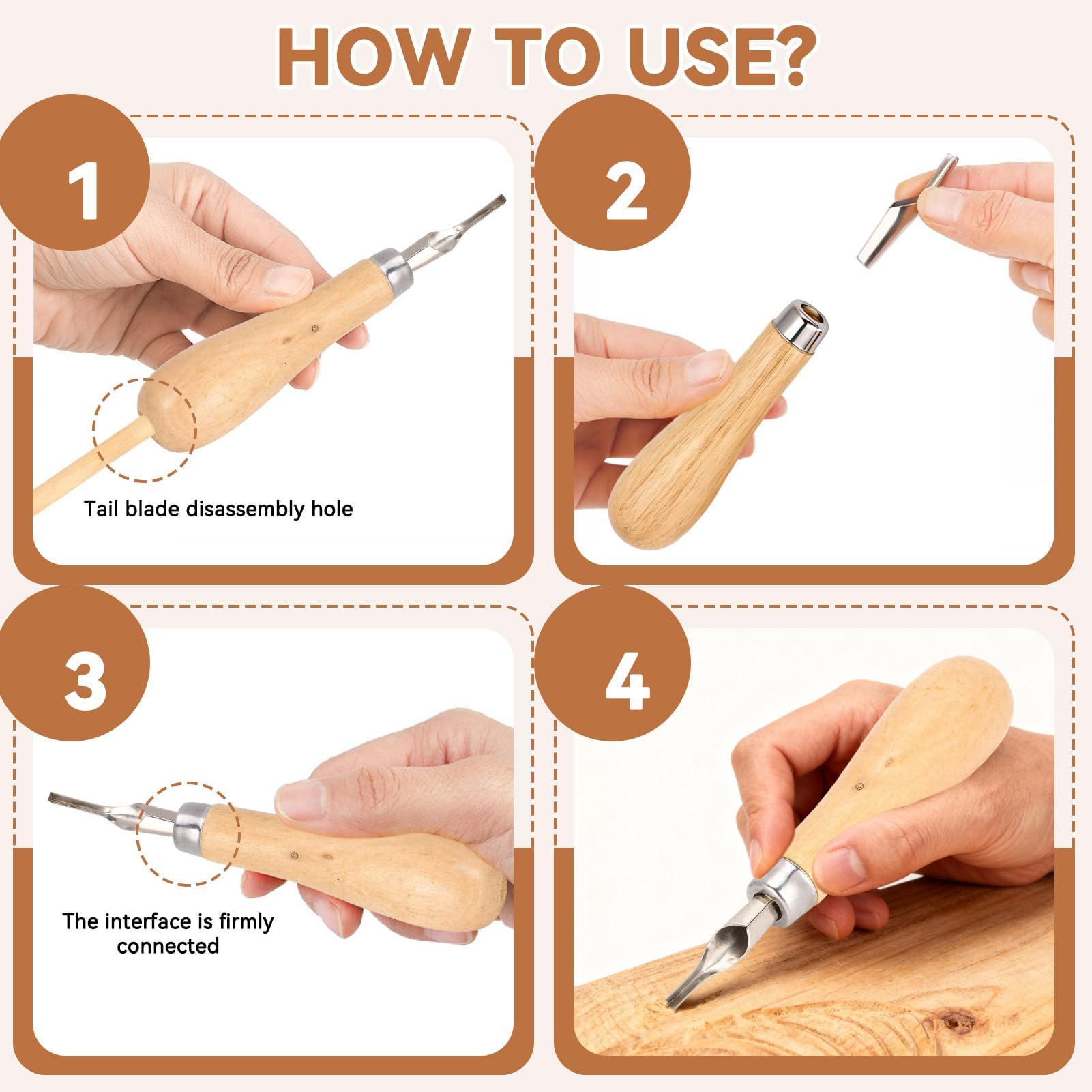 HOW TO USE?

1

Tail blade disassembly hole

2

3

The interface is firmly connected

4