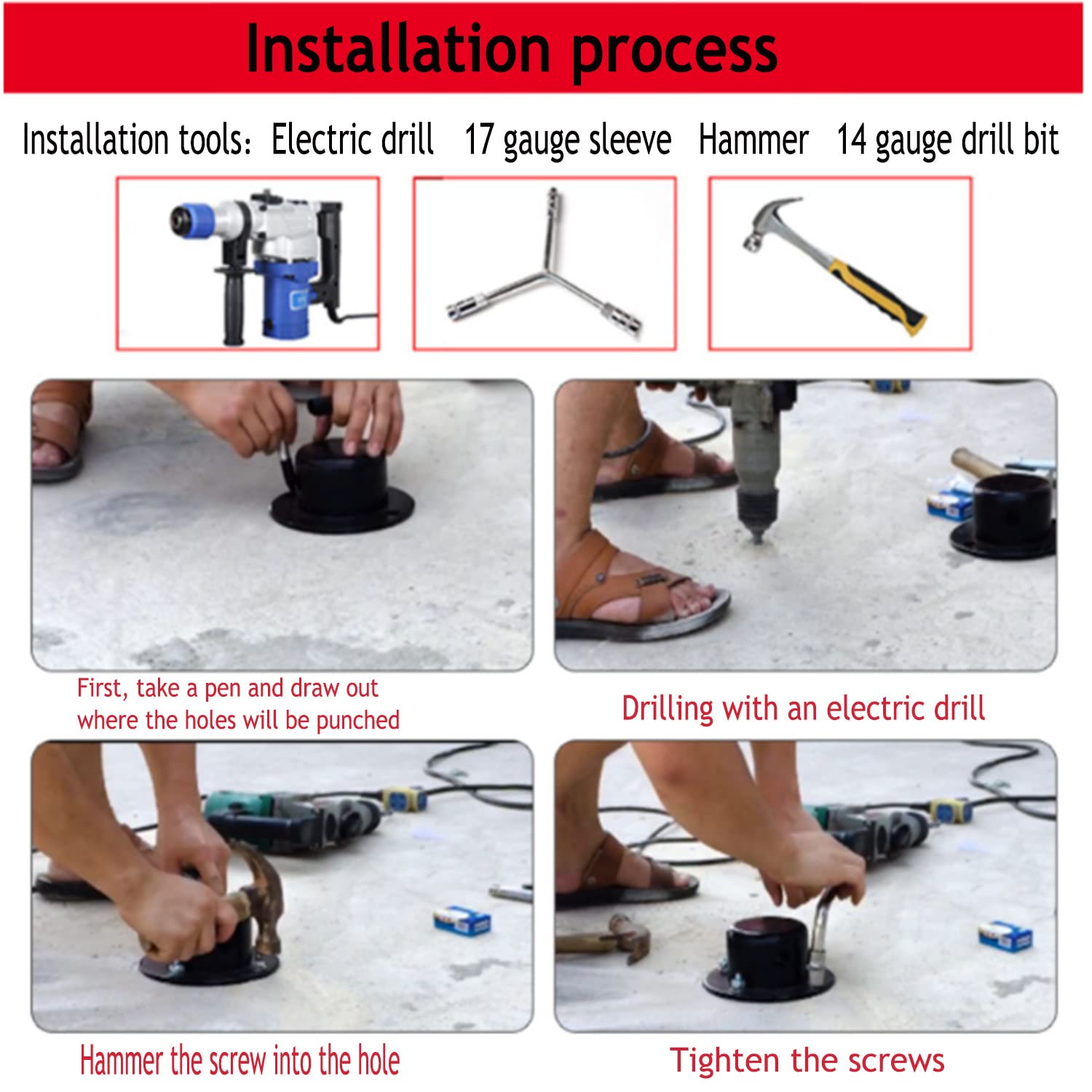 Installation process

Installation tools: Electric drill 17 gauge sleeve Hammer 14 gauge drill bit

First, take a pen and draw out where the holes will be punched

Drilling with an electric drill

Hammer the screw into the hole

Tighten the screws