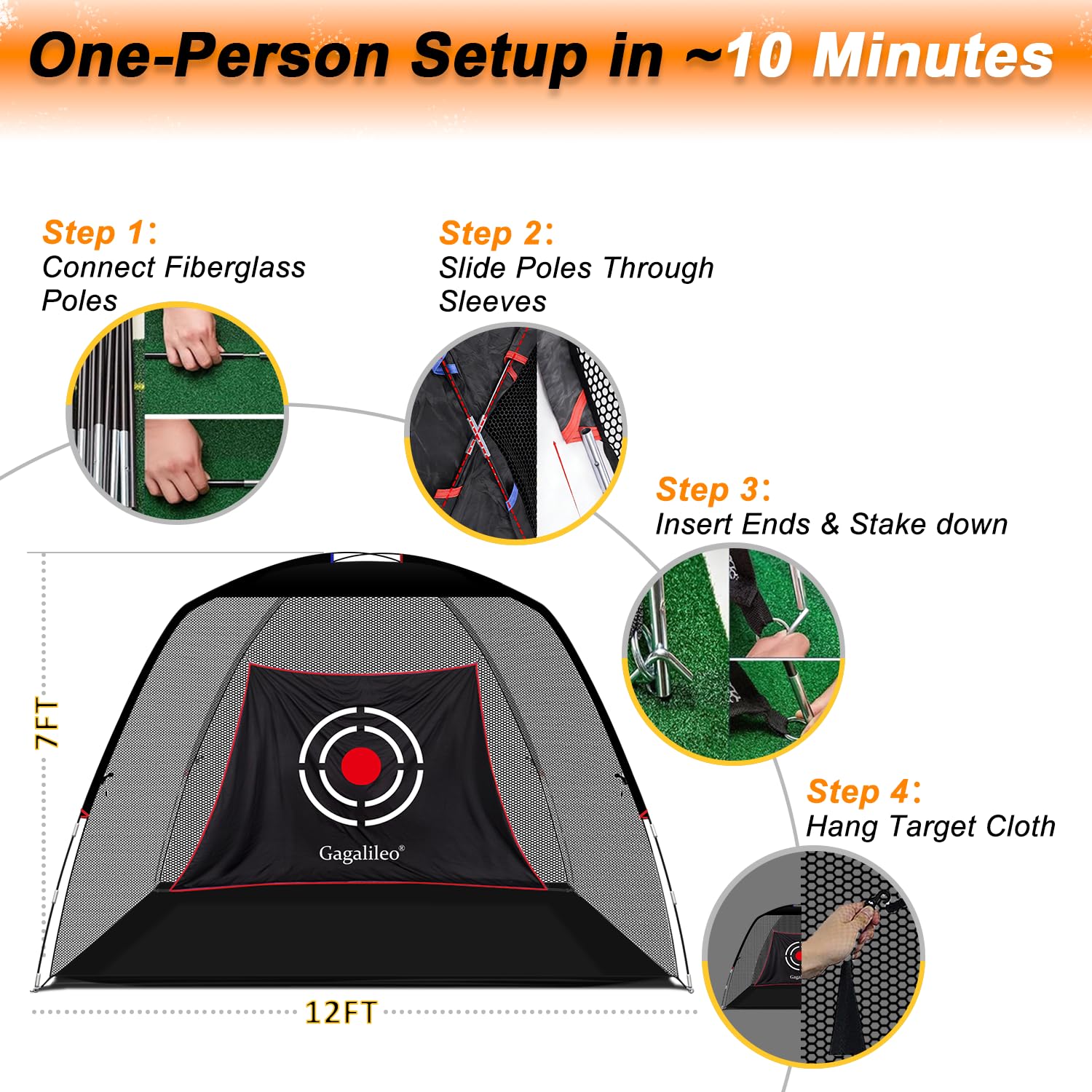 One-Person Setup in ~10 Minutes

Step 1:
Connect Fiberglass Poles

Step 2:
Slide Poles Through Sleeves

Step 3:
Insert Ends & Stake down

Step 4:
Hang Target Cloth

7FT

Gagalileo®

12FT