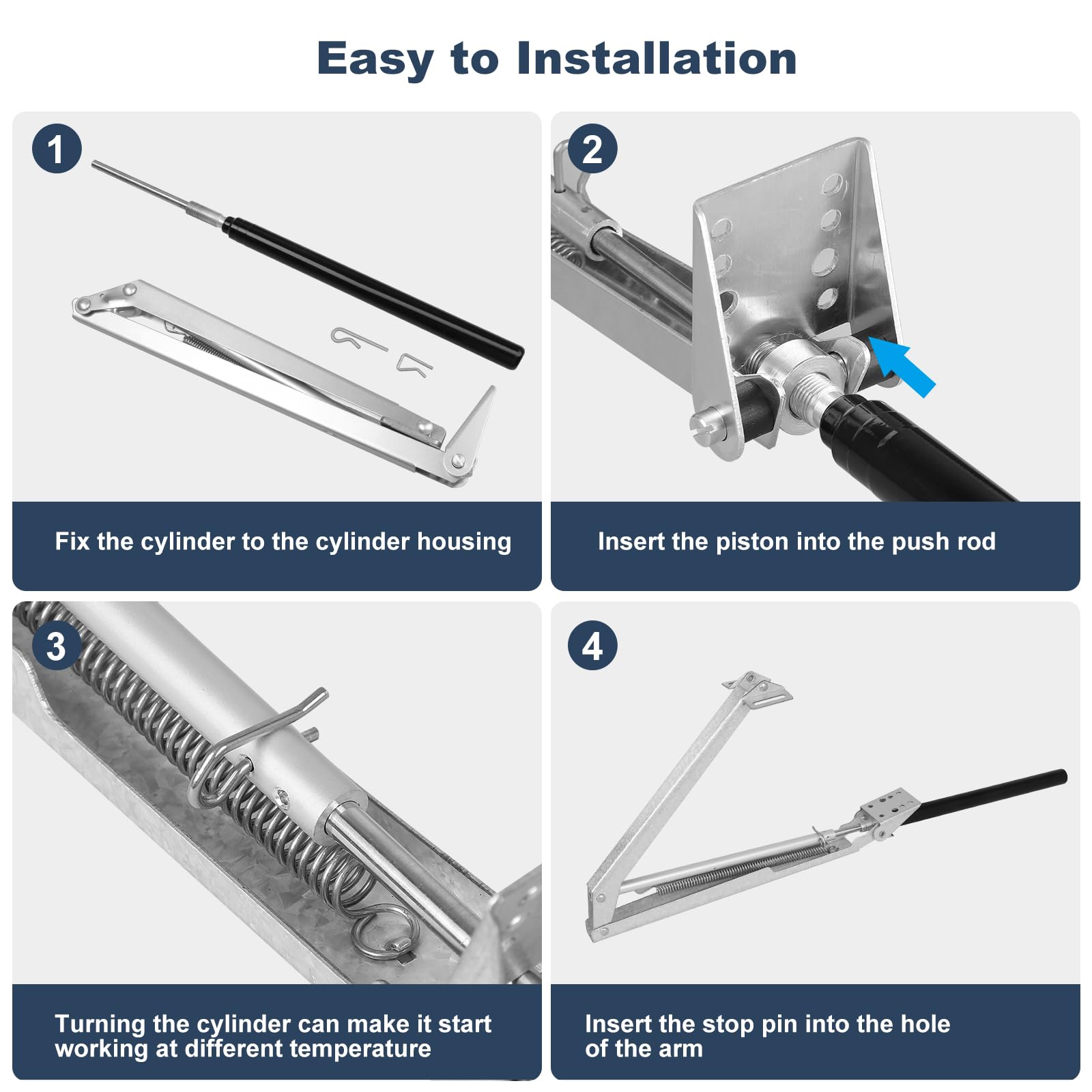 Easy to Installation

1

Fix the cylinder to the cylinder housing

2

Insert the piston into the push rod

3

Turning the cylinder can make it start working at different temperature

4

Insert the stop pin into the hole of the arm