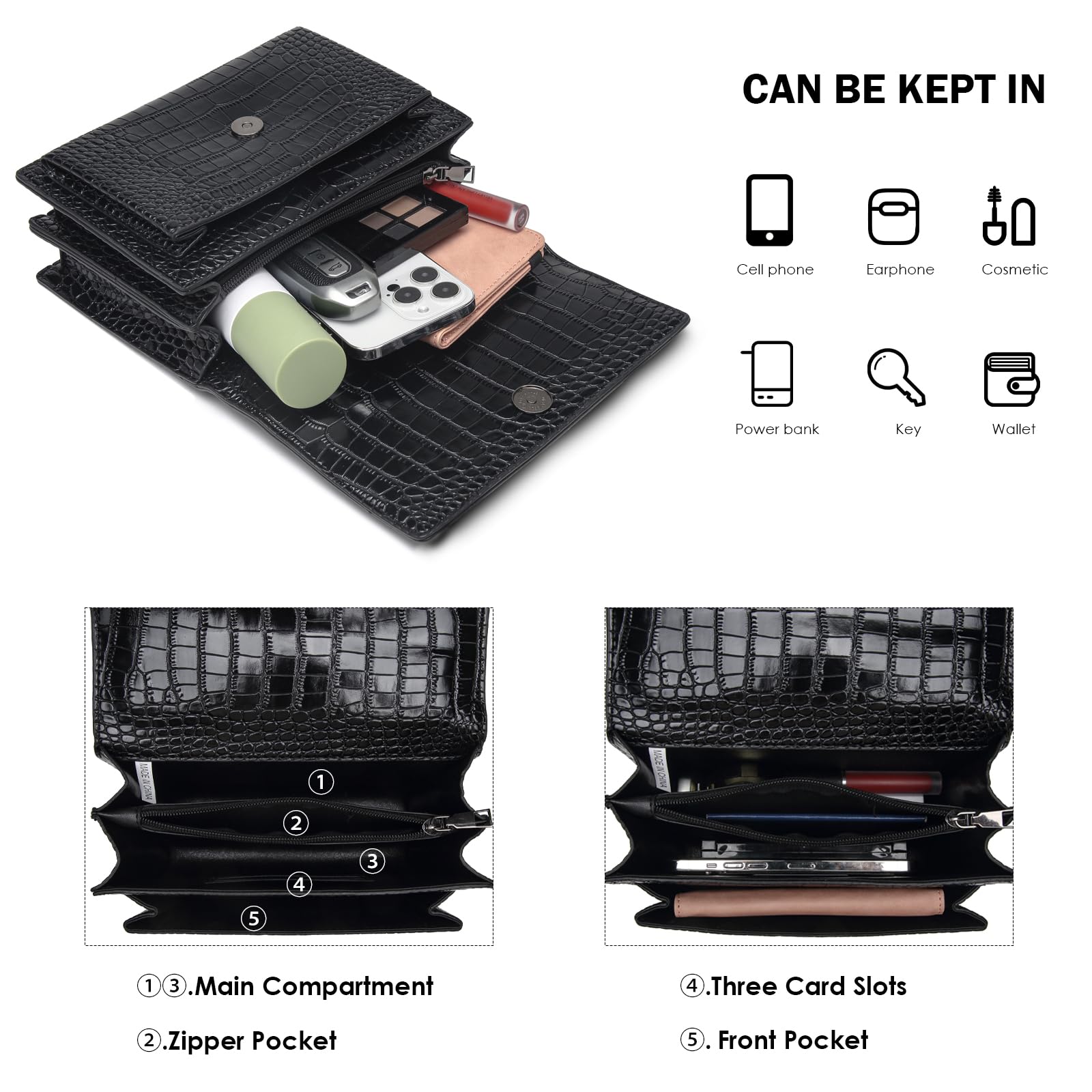 CAN BE KEPT IN

Cell phone
Earphone
Cosmetic

Power bank
Key
Wallet

MADE IN CHINA
①
②
③
④
⑤

MADE IN CHINA

①③.Main Compartment

②.Zipper Pocket

④.Three Card Slots

⑤. Front Pocket