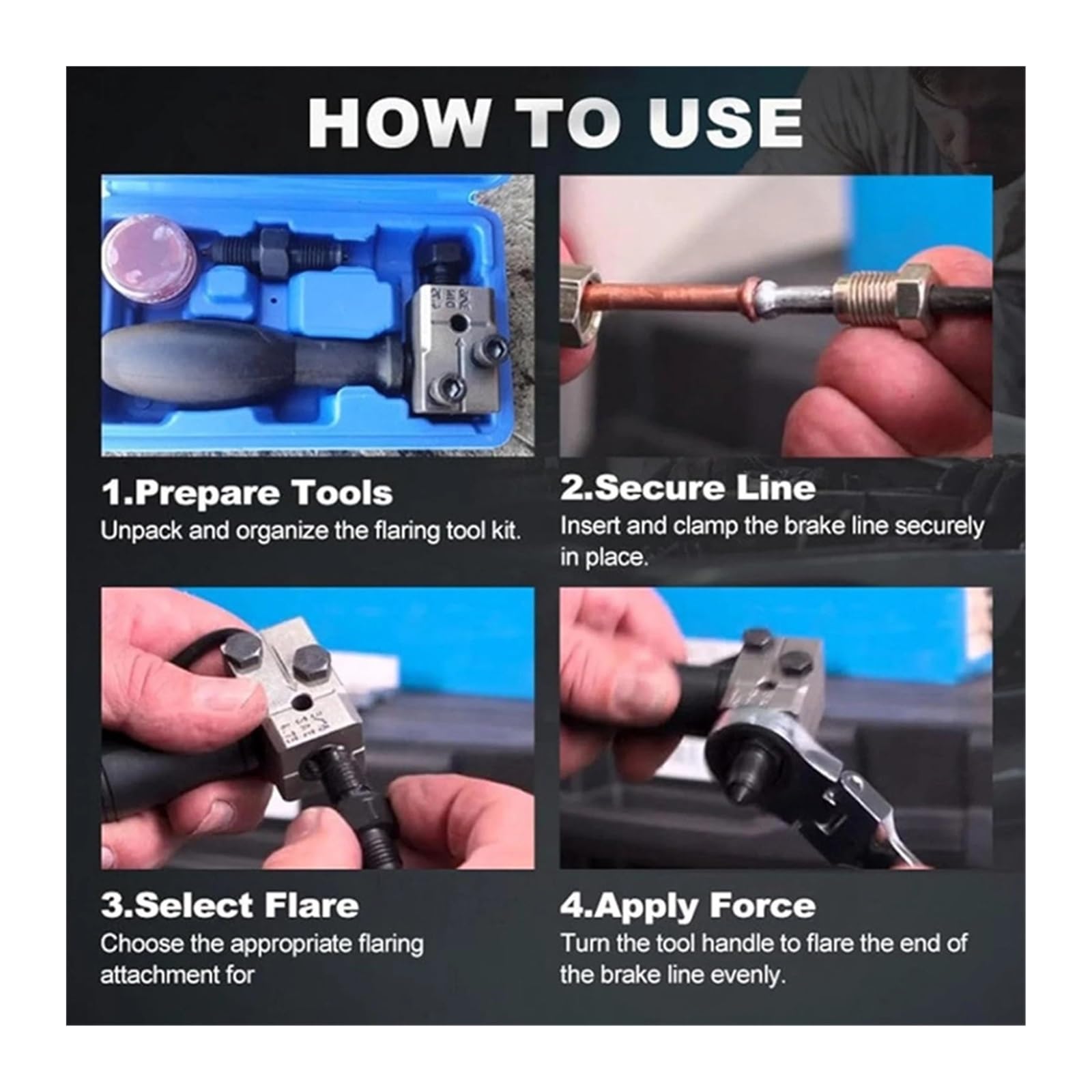 HOW TO USE

1.Prepare Tools
Unpack and organize the flaring tool kit.

2.Secure Line
Insert and clamp the brake line securely in place.

3.Select Flare
Choose the appropriate flaring attachment for

4.Apply Force
Turn the tool handle to flare the end of the brake line evenly.