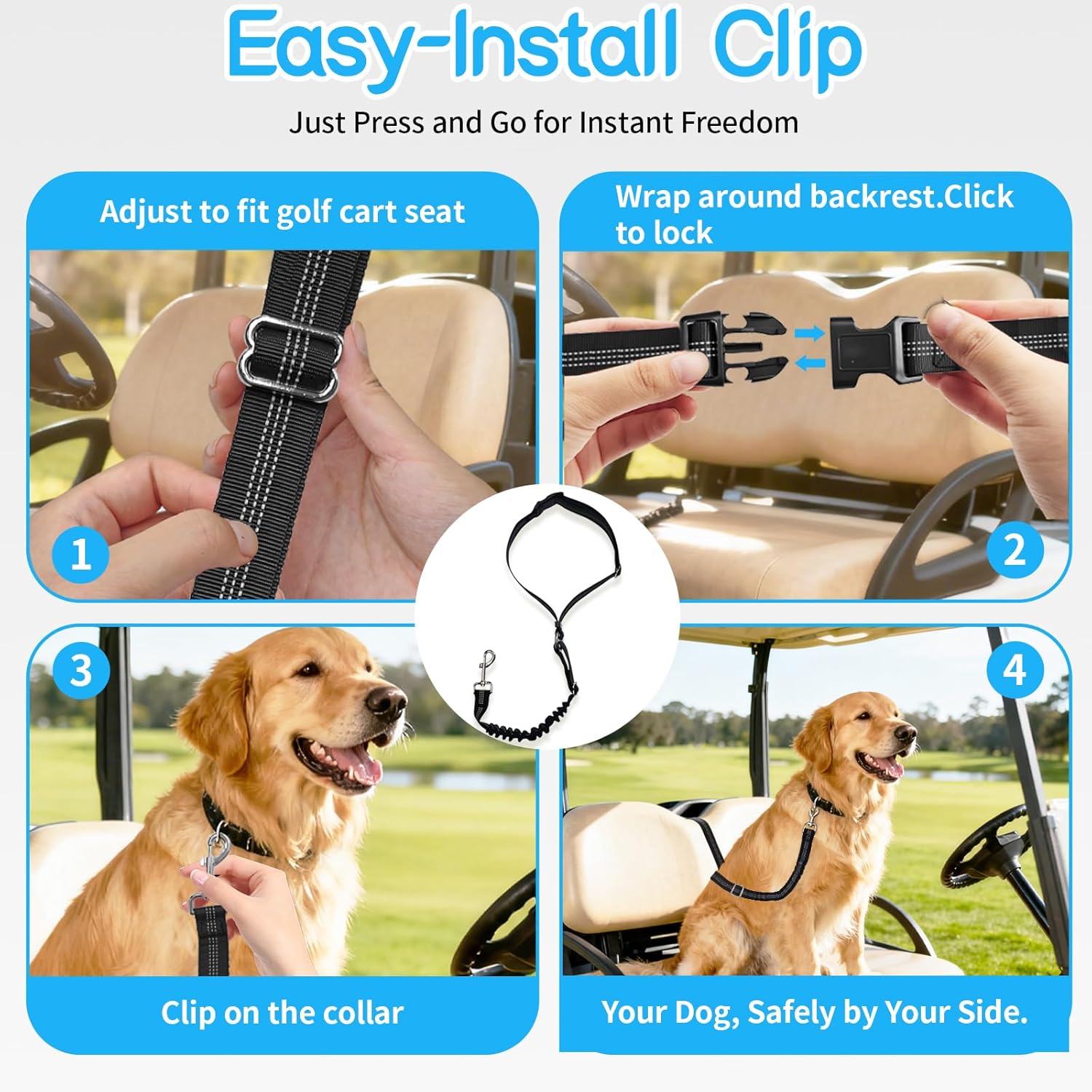 Easy-Install Clip

Just Press and Go for Instant Freedom

Adjust to fit golf cart seat

1

Wrap around backrest.Click to lock

2

3

Clip on the collar

4

Your Dog, Safely by Your Side.