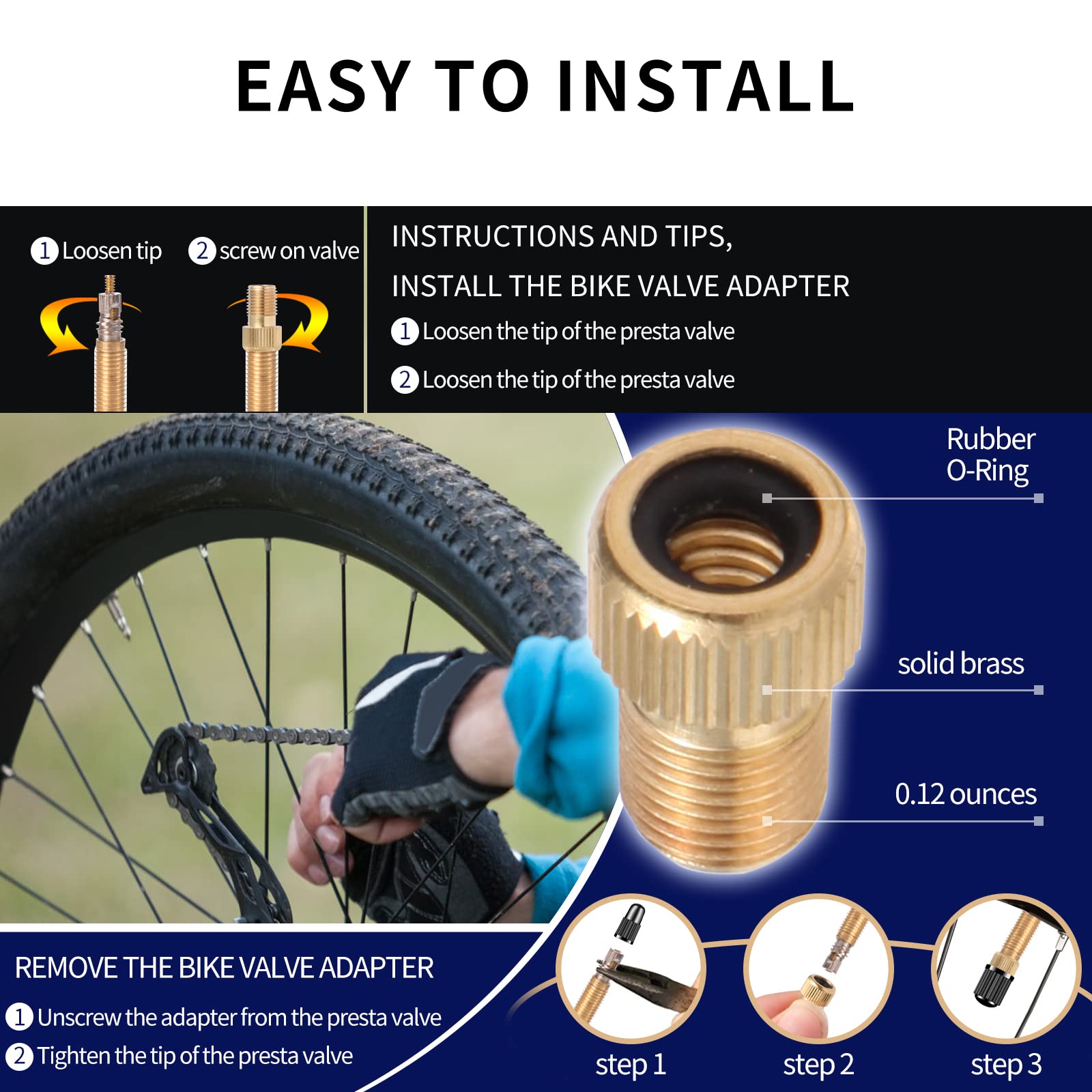 EASY TO INSTALL

1 Loosen tip 2 screw on valve

INSTRUCTIONS AND TIPS,
INSTALL THE BIKE VALVE ADAPTER
1 Loosen the tip of the presta valve
2 Loosen the tip of the presta valve

Rubber O-Ring

solid brass

0.12 ounces

REMOVE THE BIKE VALVE ADAPTER
1 Unscrew the adapter from the presta valve
2 Tighten the tip of the presta valve

step 1 step 2 step 3