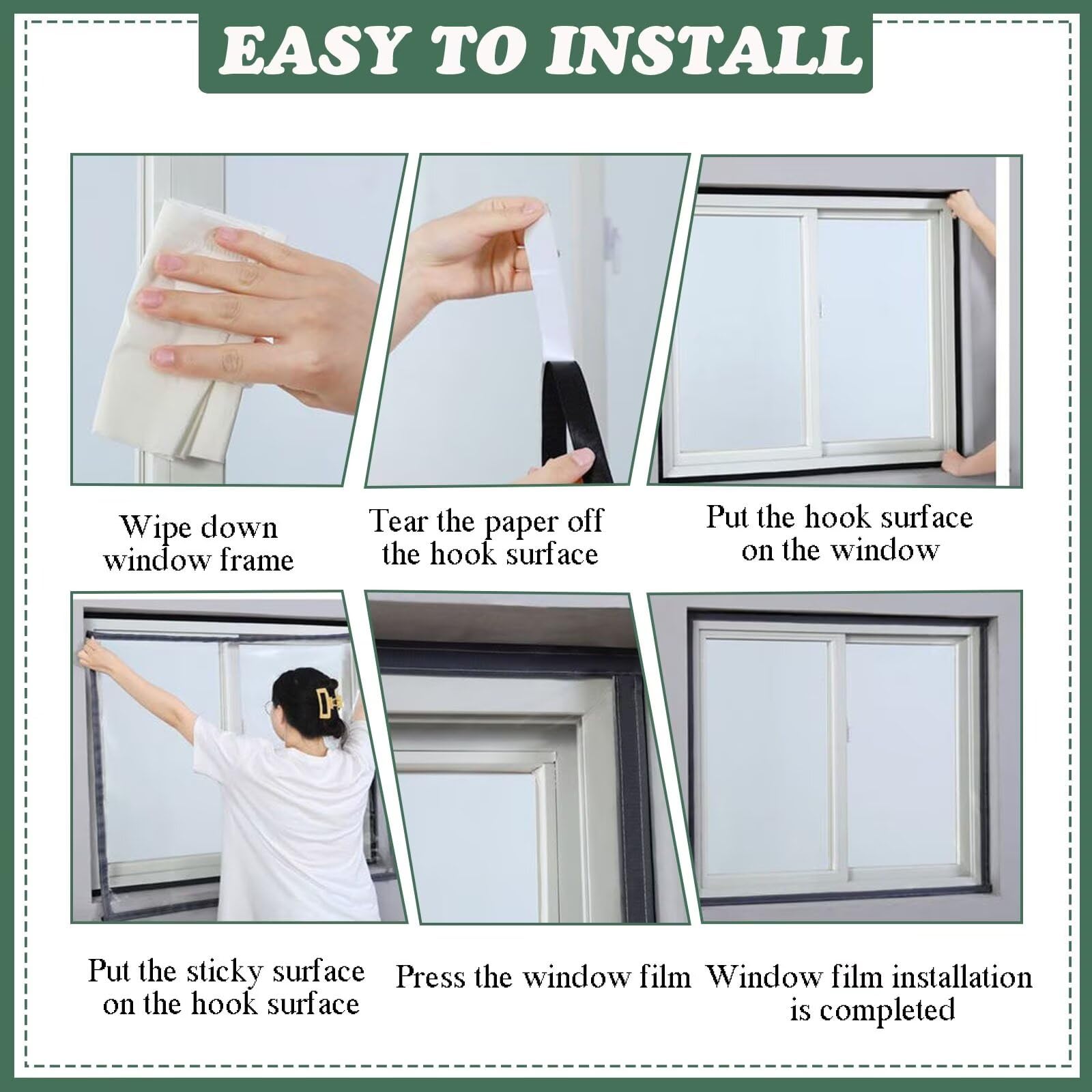 EASY TO INSTALL

Wipe down window frame

Tear the paper off the hook surface

Put the hook surface on the window

Put the sticky surface on the hook surface

Press the window film

Window film installation is completed