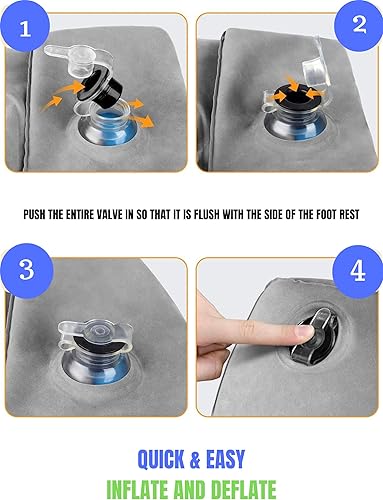 1

2

PUSH THE ENTIRE VALVE IN SO THAT IT IS FLUSH WITH THE SIDE OF THE FOOT REST

3

4

QUICK & EASY
INFLATE AND DEFLATE