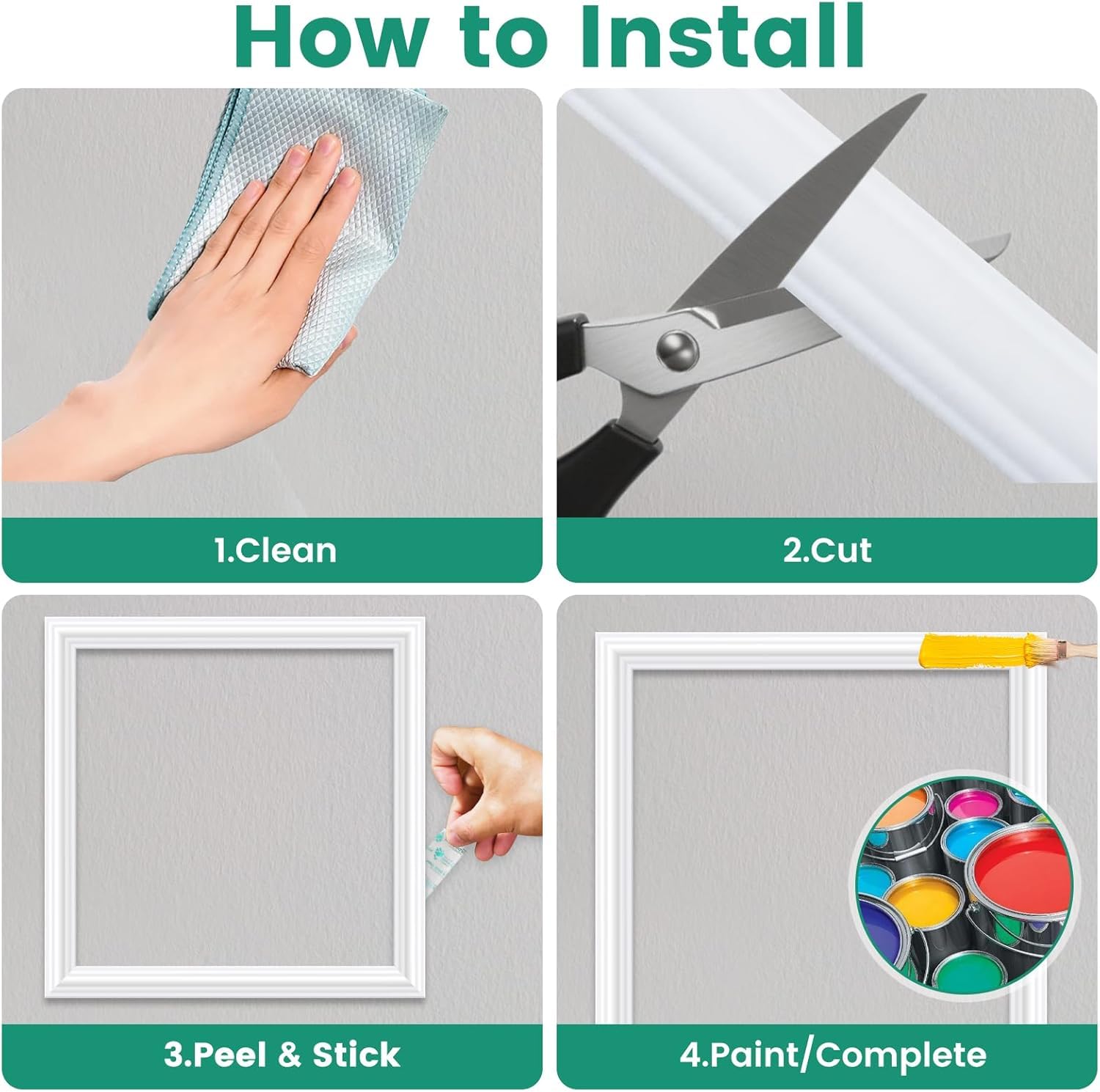 How to Install

1.Clean

2.Cut

3.Peel & Stick

4.Paint/Complete