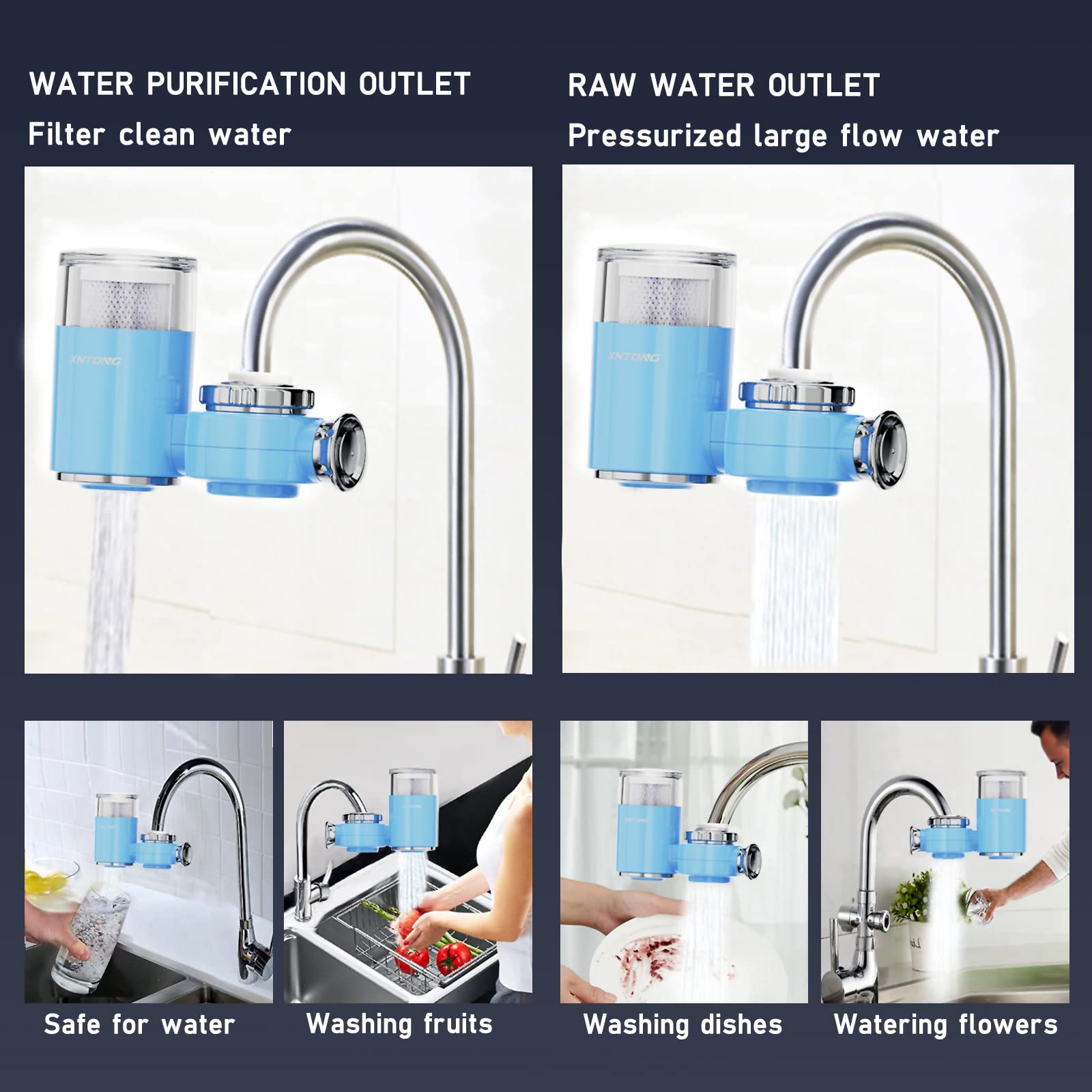 WATER PURIFICATION OUTLET

Filter clean water

XNTONG

RAW WATER OUTLET

Pressurized large flow water

XNTONG

Safe for water

Washing fruits

Washing dishes

Watering flowers