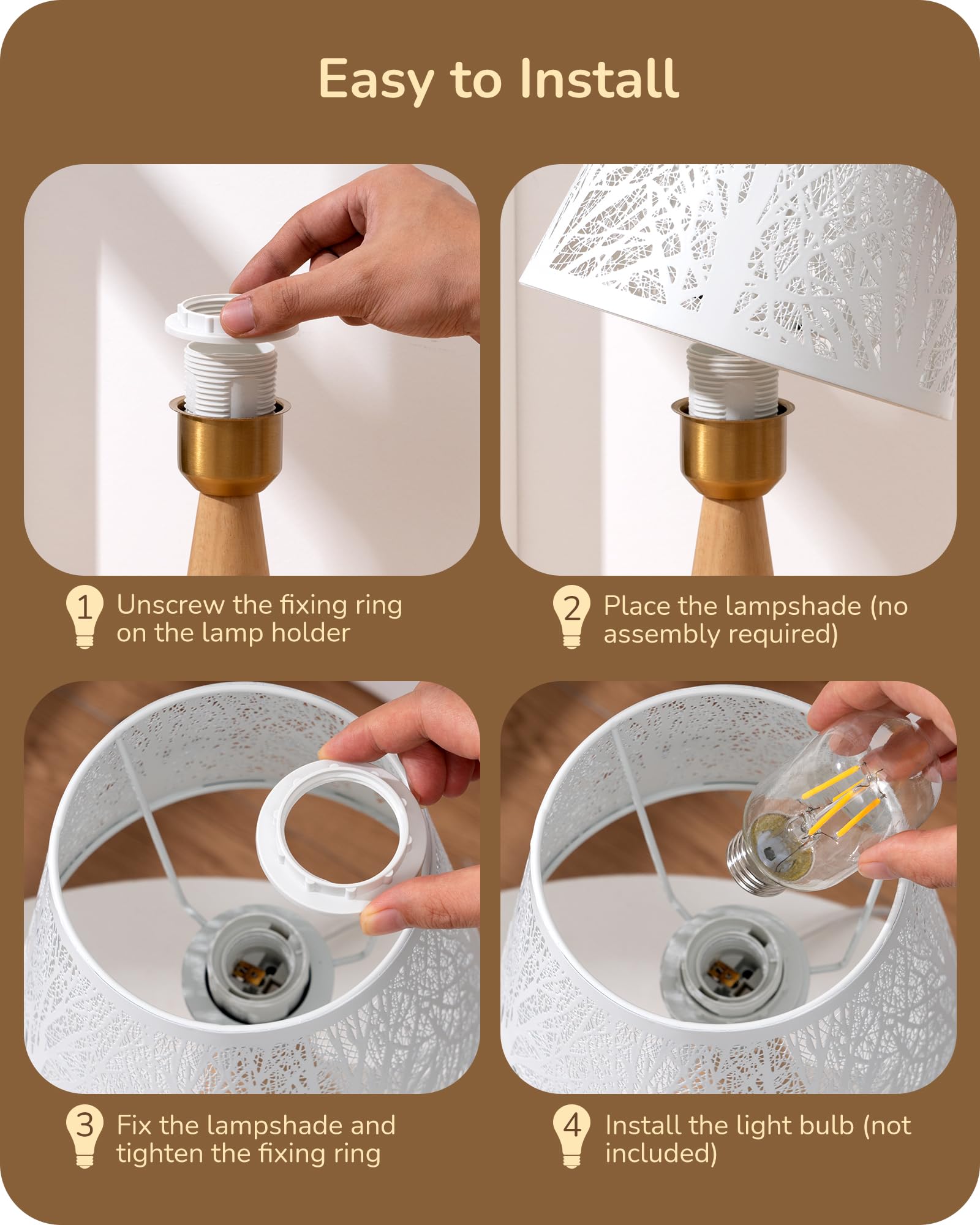 Easy to Install

1 Unscrew the fixing ring on the lamp holder

2 Place the lampshade (no assembly required)

3 Fix the lampshade and tighten the fixing ring

4 Install the light bulb (not included)