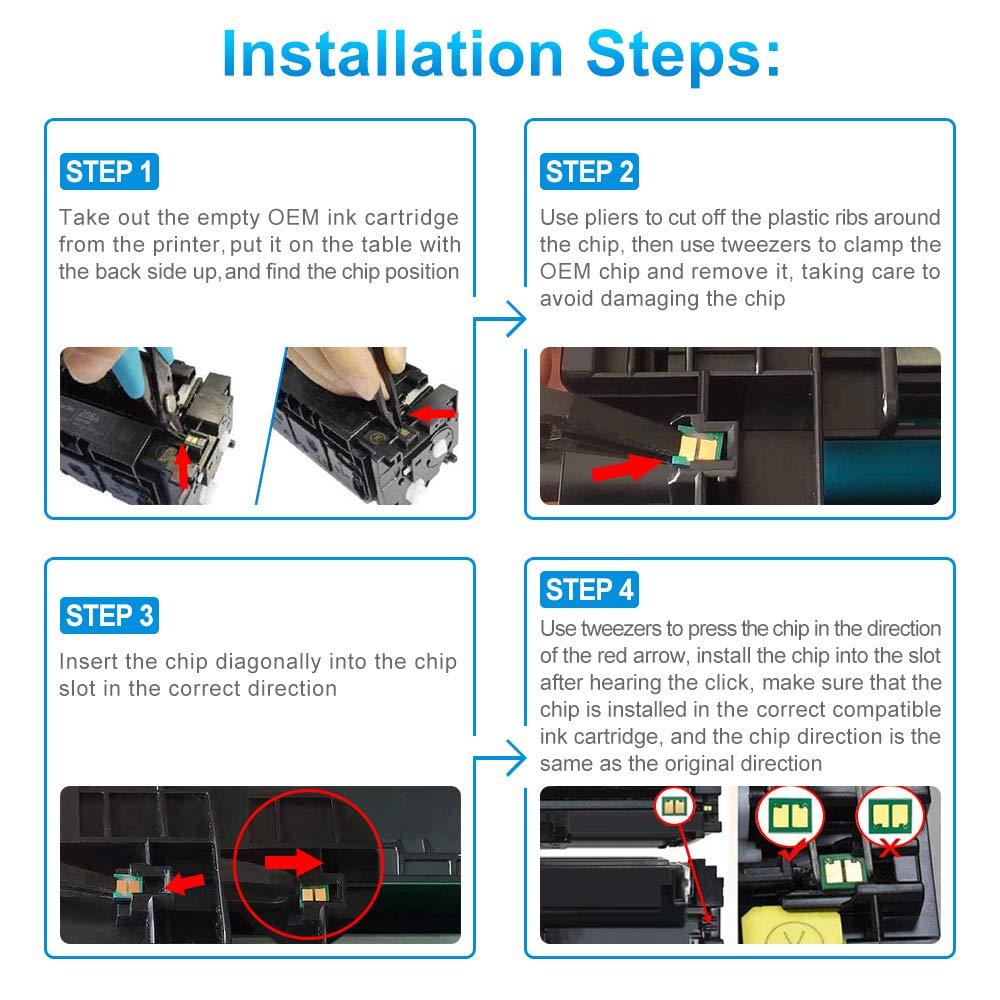 Installation Steps:

STEP 1

Take out the empty OEM ink cartridge from the printer, put it on the table with the back side up, and find the chip position

STEP 2

Use pliers to cut off the plastic ribs around the chip, then use tweezers to clamp the OEM chip and remove it, taking care to avoid damaging the chip

STEP 3

Insert the chip diagonally into the chip slot in the correct direction

STEP 4

Use tweezers to press the chip in the direction of the red arrow, install the chip into the slot after hearing the click, make sure that the chip is installed in the correct compatible ink cartridge, and the chip direction is the same as the original direction