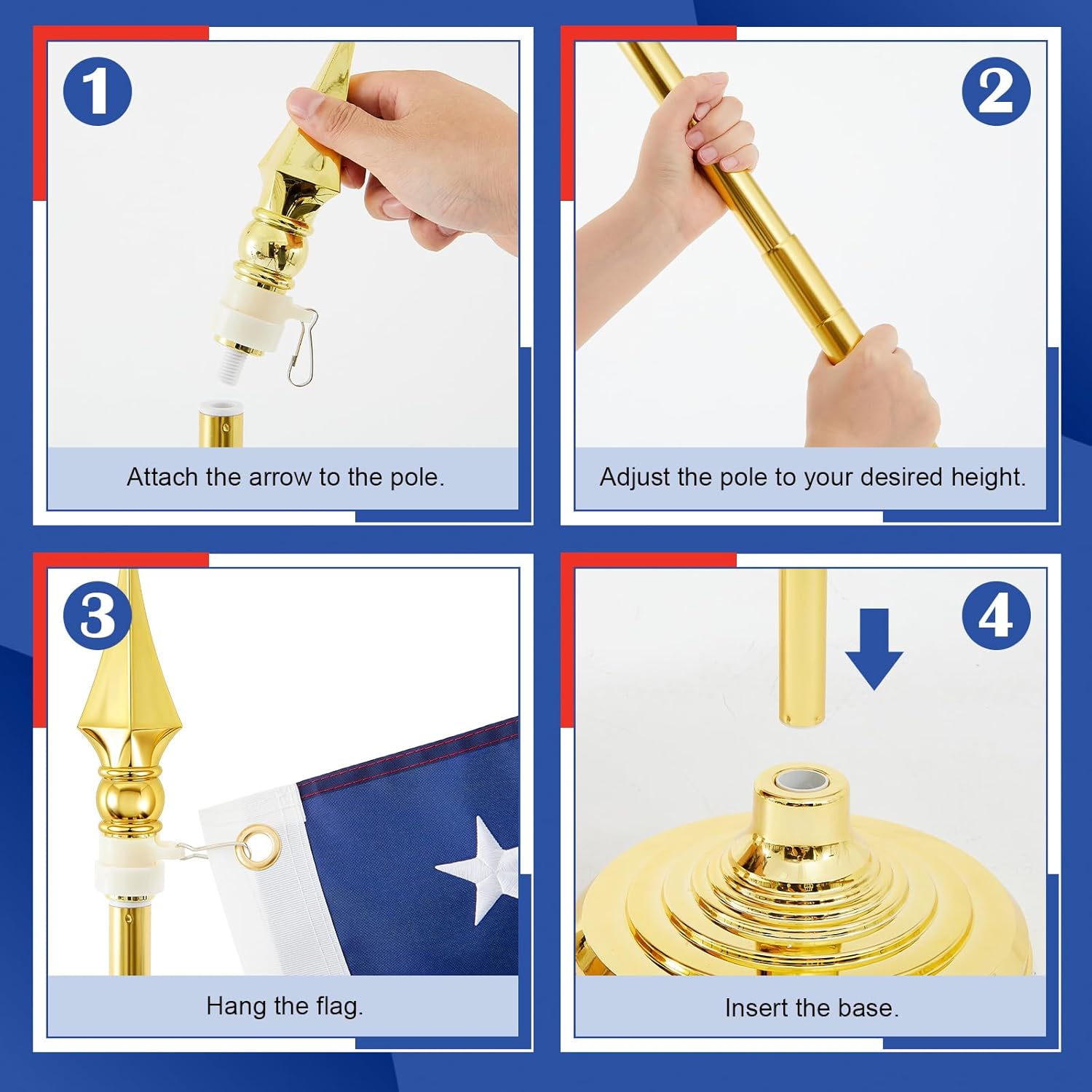 1
Attach the arrow to the pole.

2
Adjust the pole to your desired height.

3
Hang the flag.

4
Insert the base.