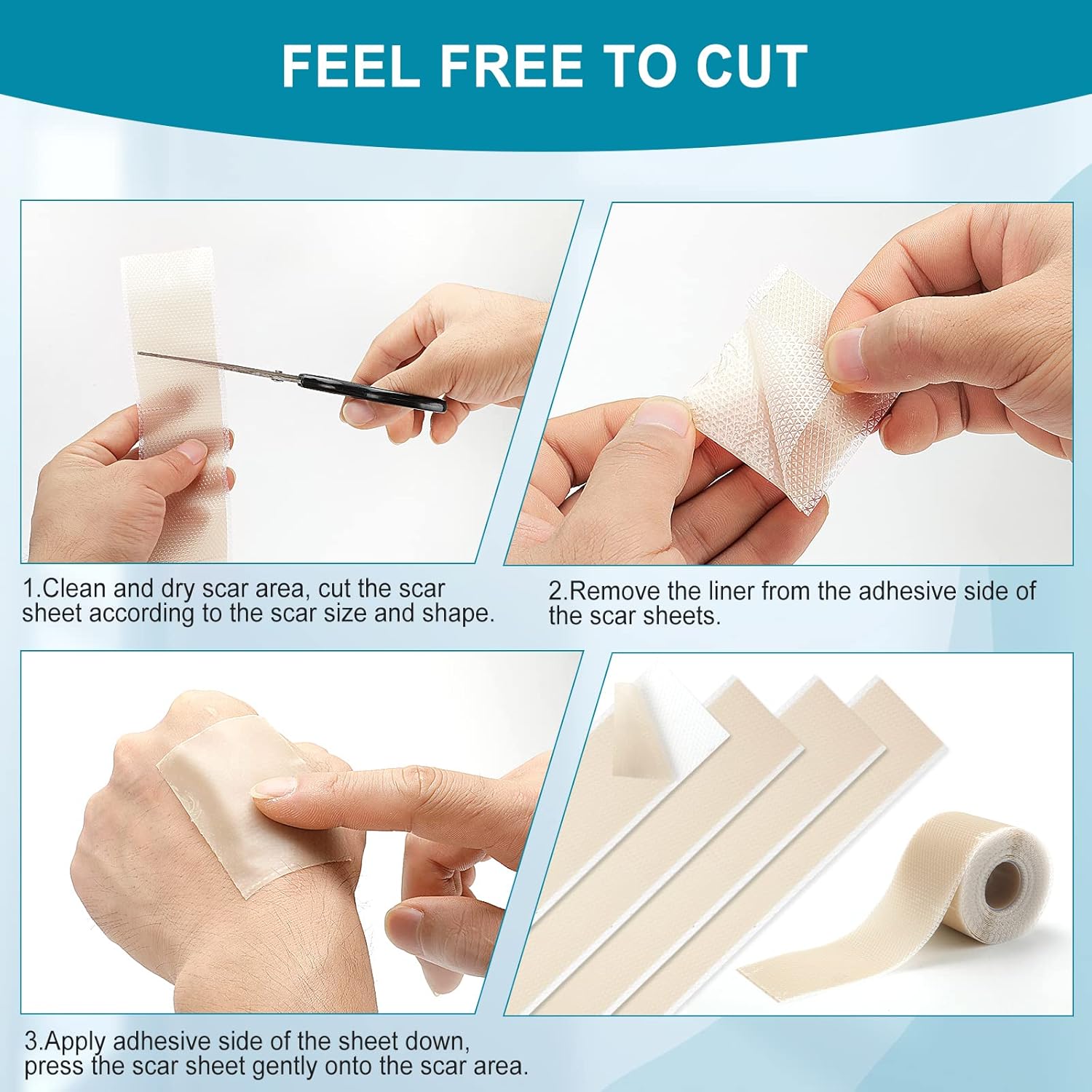 FEEL FREE TO CUT

1.Clean and dry scar area, cut the scar sheet according to the scar size and shape.

2.Remove the liner from the adhesive side of the scar sheets.

3.Apply adhesive side of the sheet down, press the scar sheet gently onto the scar area.