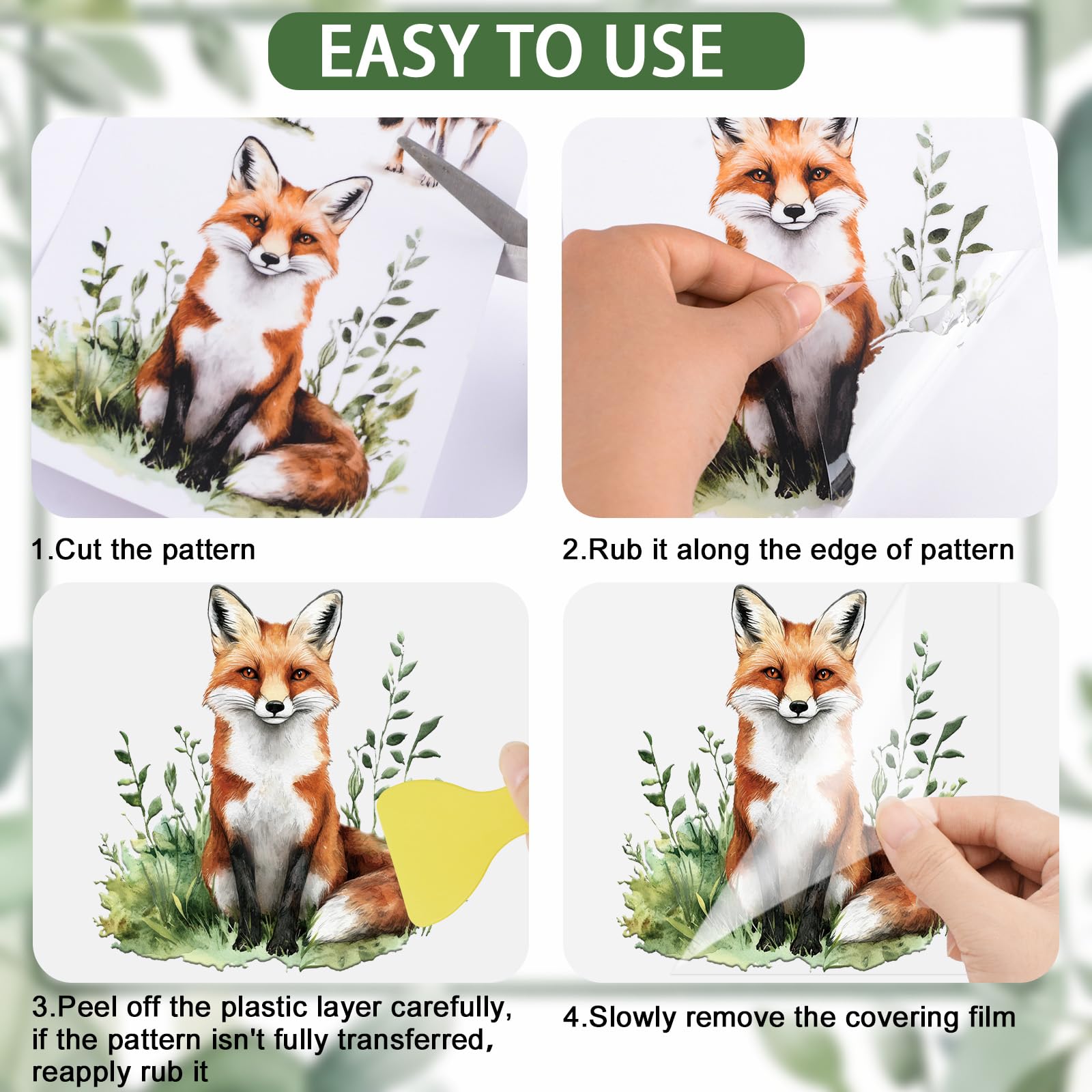 EASY TO USE

1.Cut the pattern

2.Rub it along the edge of pattern

3.Peel off the plastic layer carefully, if the pattern isn't fully transferred, reapply rub it

4.Slowly remove the covering film