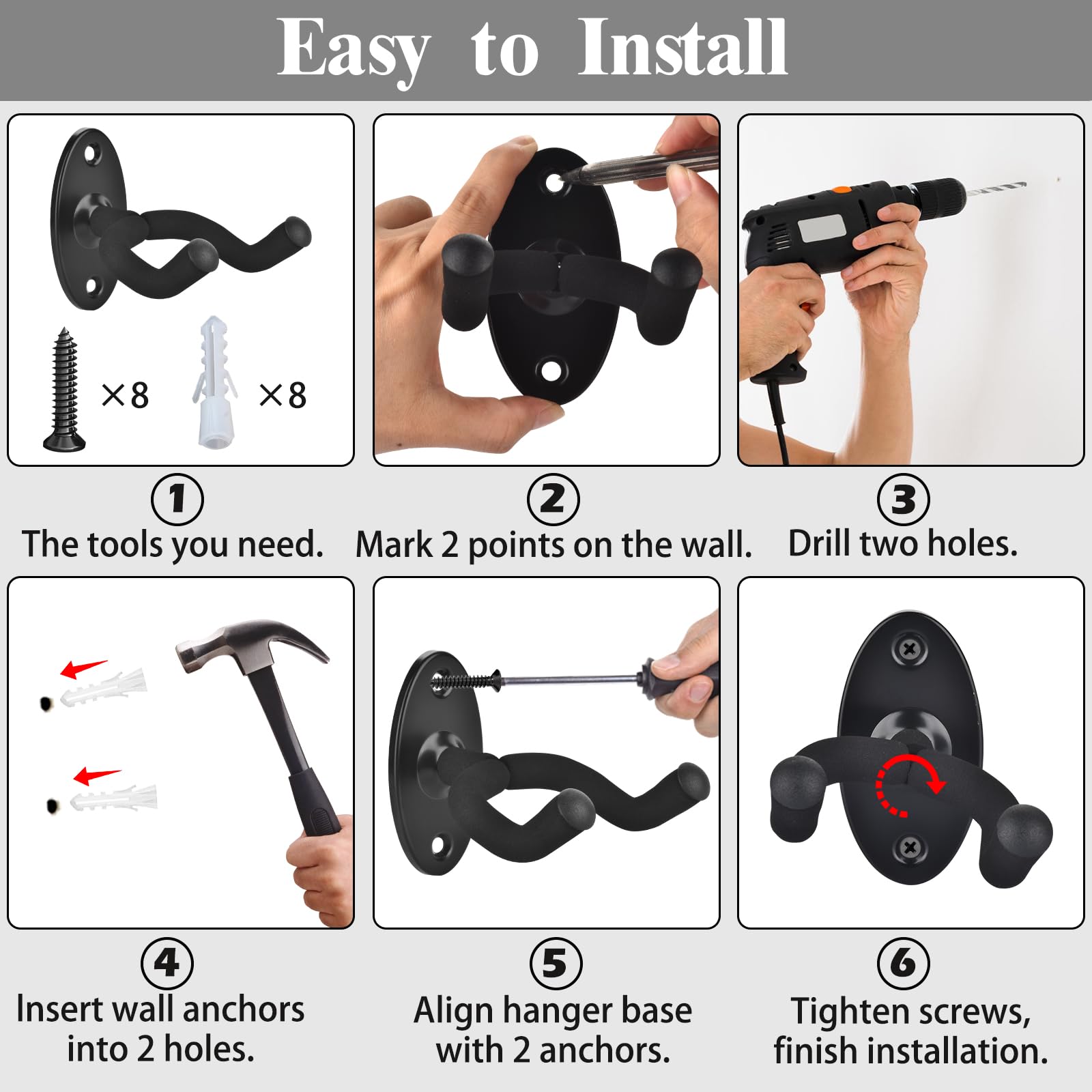 Easy to Install

×8

×8

①
The tools you need.

②
Mark 2 points on the wall.

③
Drill two holes.

④
Insert wall anchors into 2 holes.

⑤
Align hanger base with 2 anchors.

⑥
Tighten screws, finish installation.