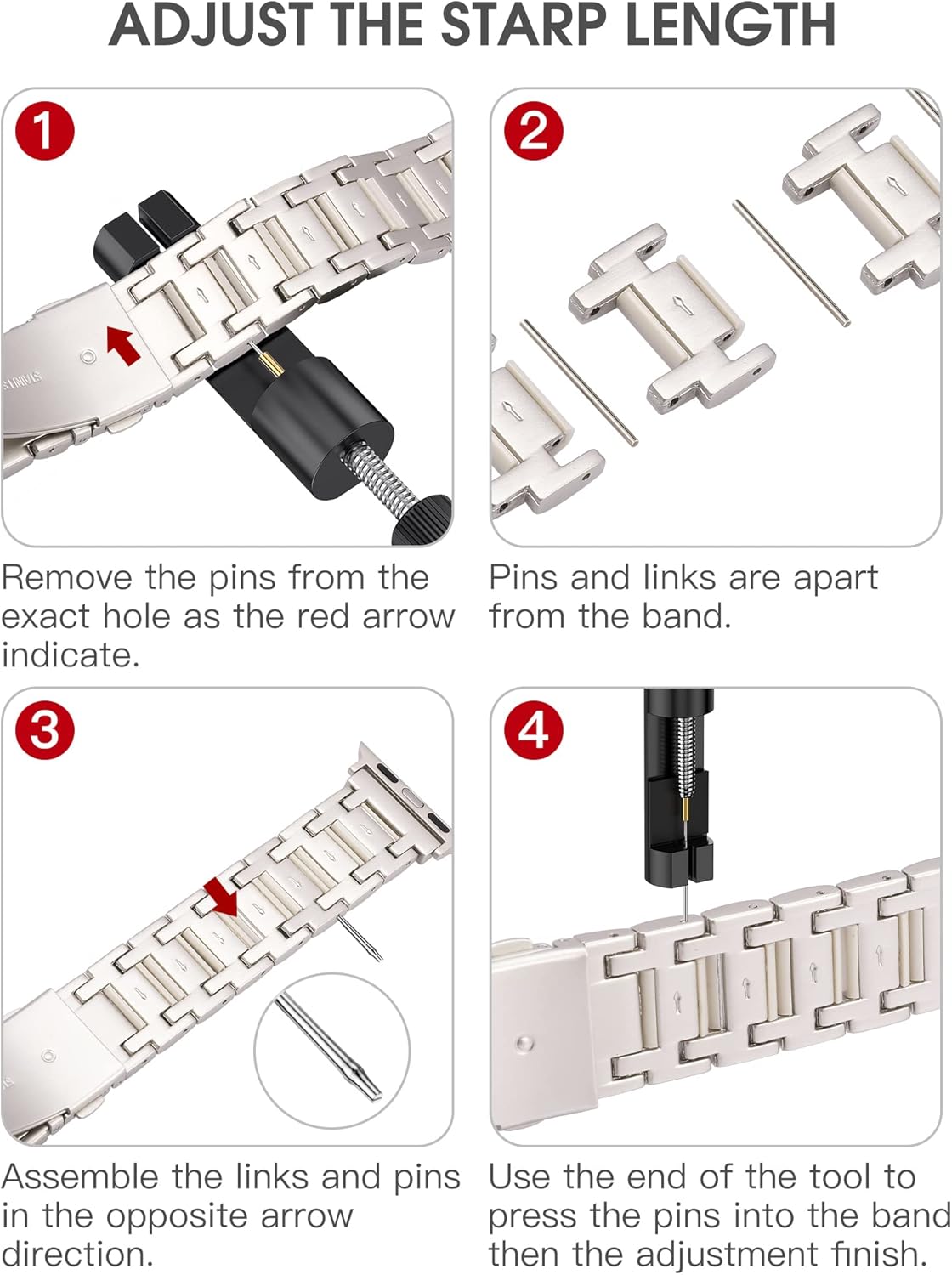 ADJUST THE STARP LENGTH

1

Remove the pins from the exact hole as the red arrow indicate.

2

Pins and links are apart from the band.

3

Assemble the links and pins in the opposite arrow direction.

4

Use the end of the tool to press the pins into the band then the adjustment finish.