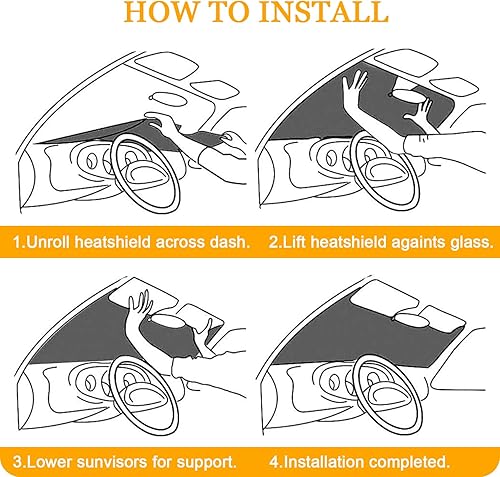 HOW TO INSTALL

1.Unroll heatshield across dash.

2.Lift heatshield againts glass.

3.Lower sunvisors for support.

4.Installation completed.