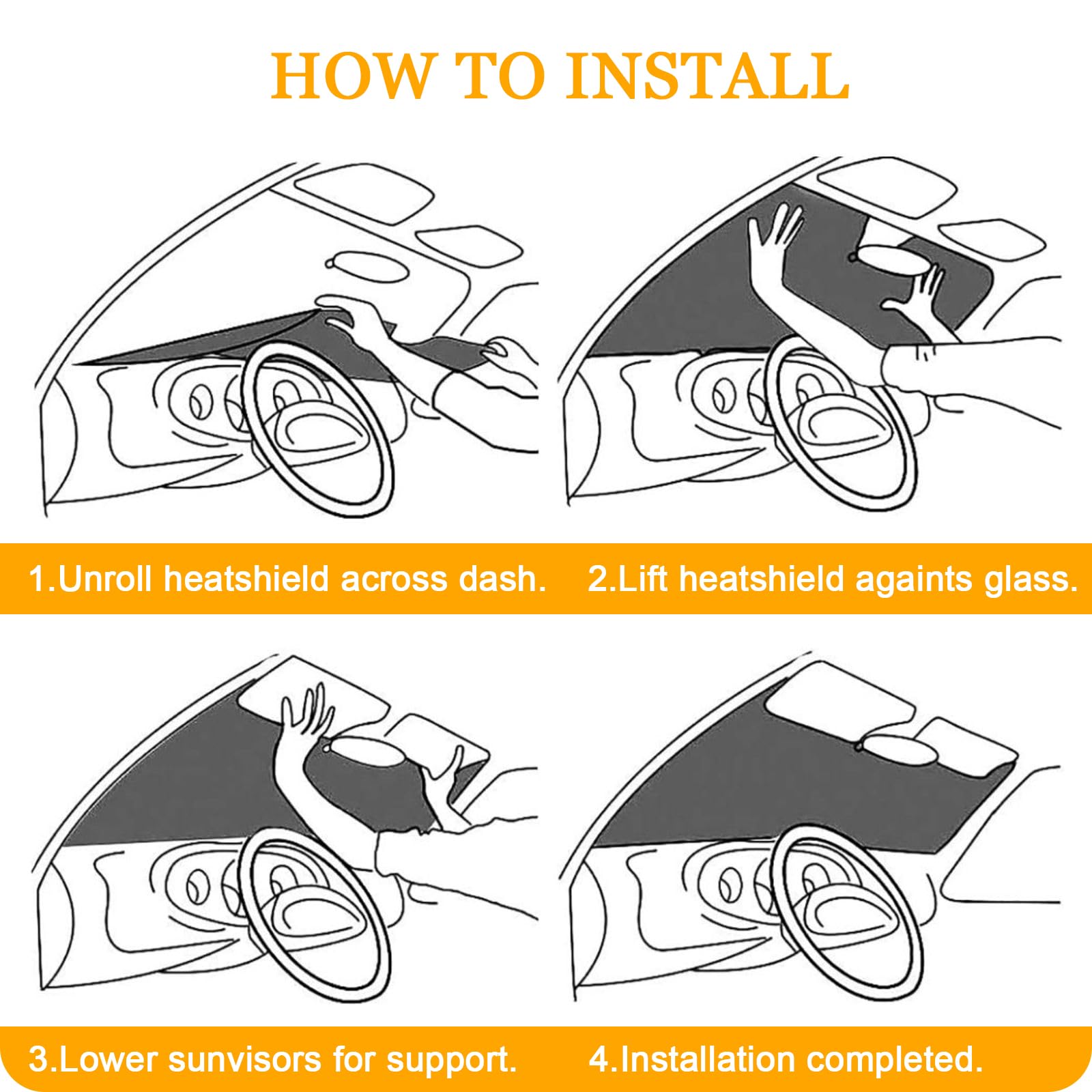 HOW TO INSTALL

1.Unroll heatshield across dash.

2.Lift heatshield againts glass.

3.Lower sunvisors for support.

4.Installation completed.