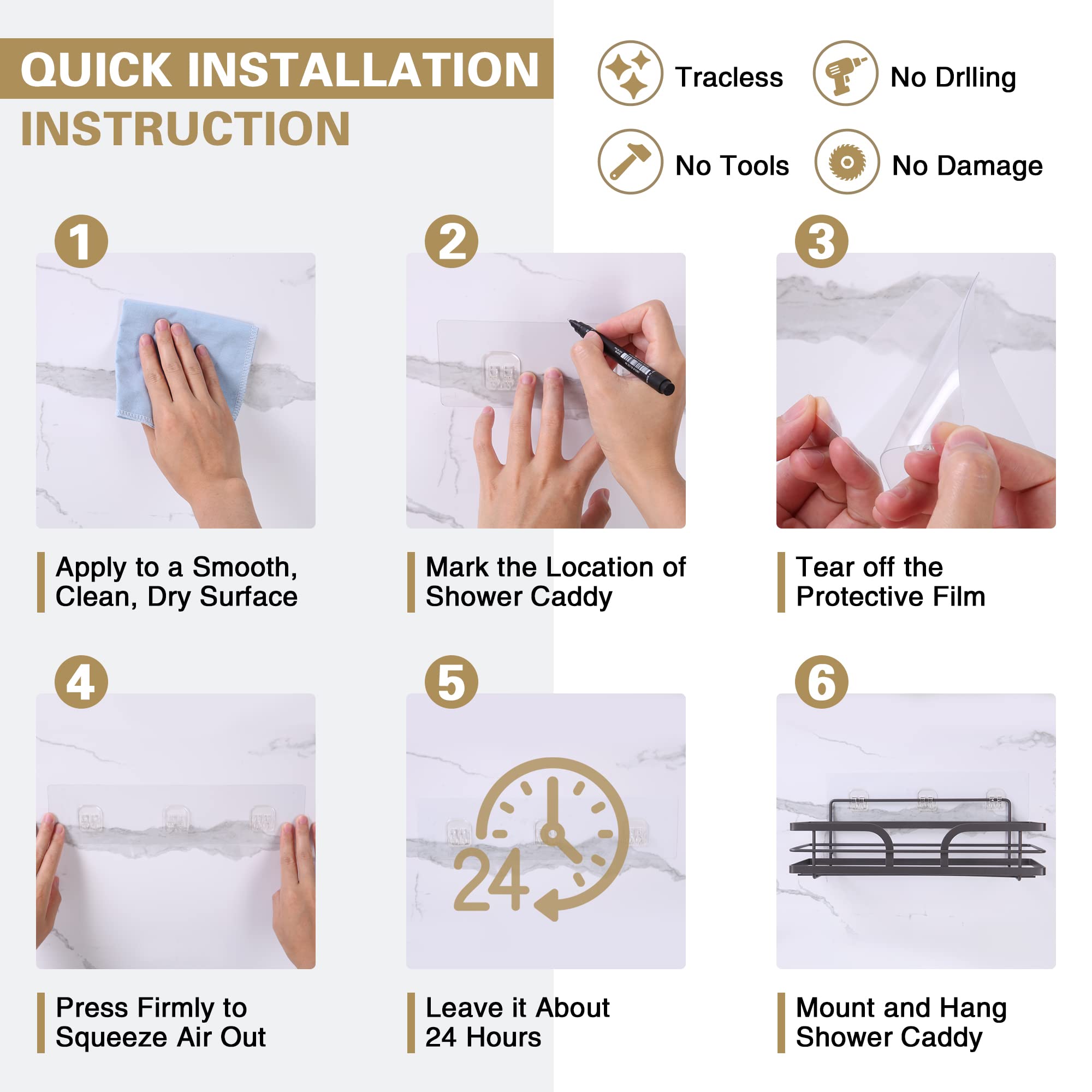 QUICK INSTALLATION INSTRUCTION

Tracless

No Drlling

No Tools

No Damage

1

Apply to a Smooth, Clean, Dry Surface

2

Mark the Location of Shower Caddy

3

Tear off the Protective Film

4

Press Firmly to Squeeze Air Out

5

24

Leave it About 24 Hours

6

Mount and Hang Shower Caddy