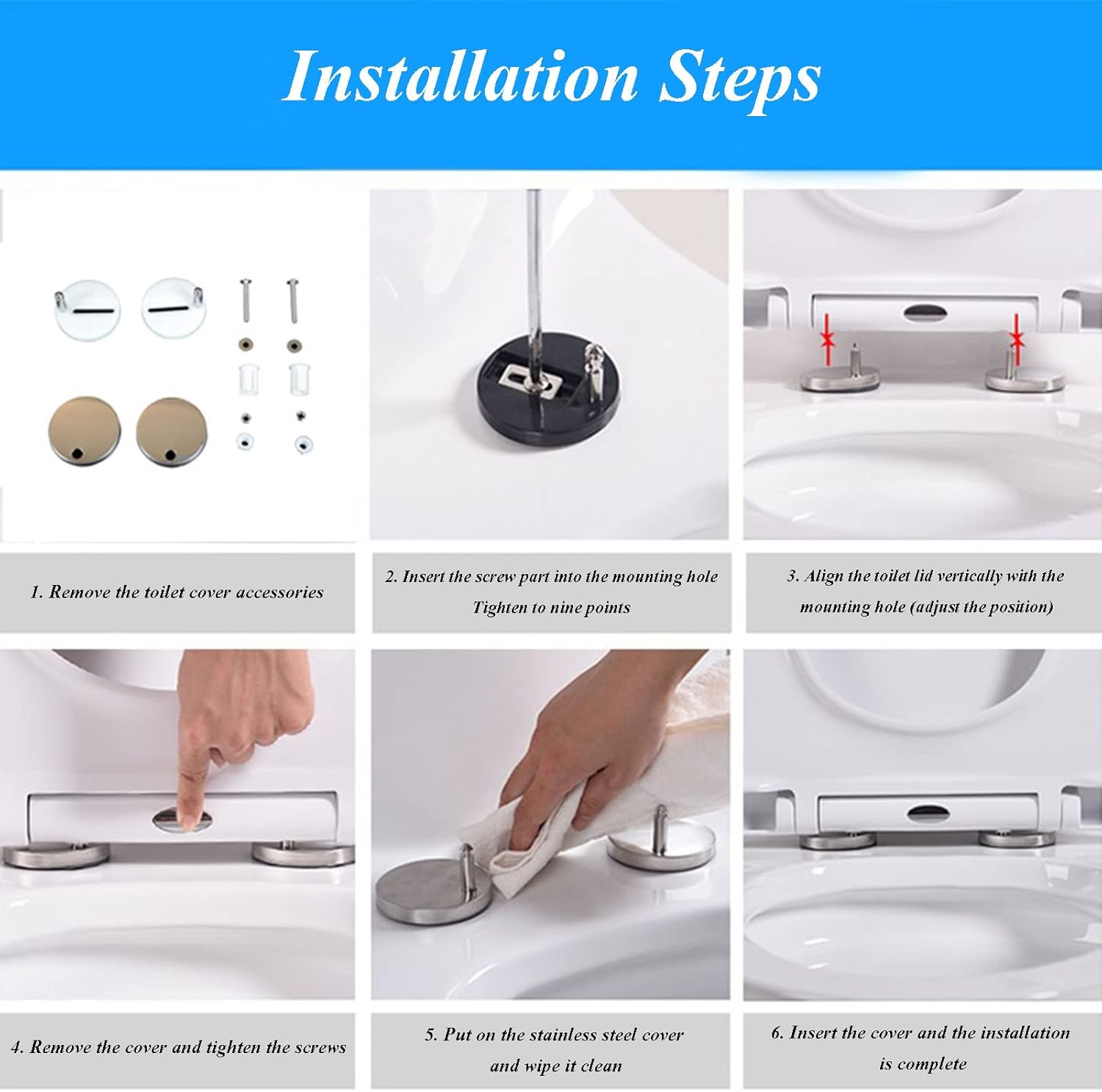 Installation Steps

1. Remove the toilet cover accessories

2. Insert the screw part into the mounting hole Tighten to nine points

3. Align the toilet lid vertically with the mounting hole (adjust the position)

4. Remove the cover and tighten the screws

5. Put on the stainless steel cover and wipe it clean

6. Insert the cover and the installation is complete