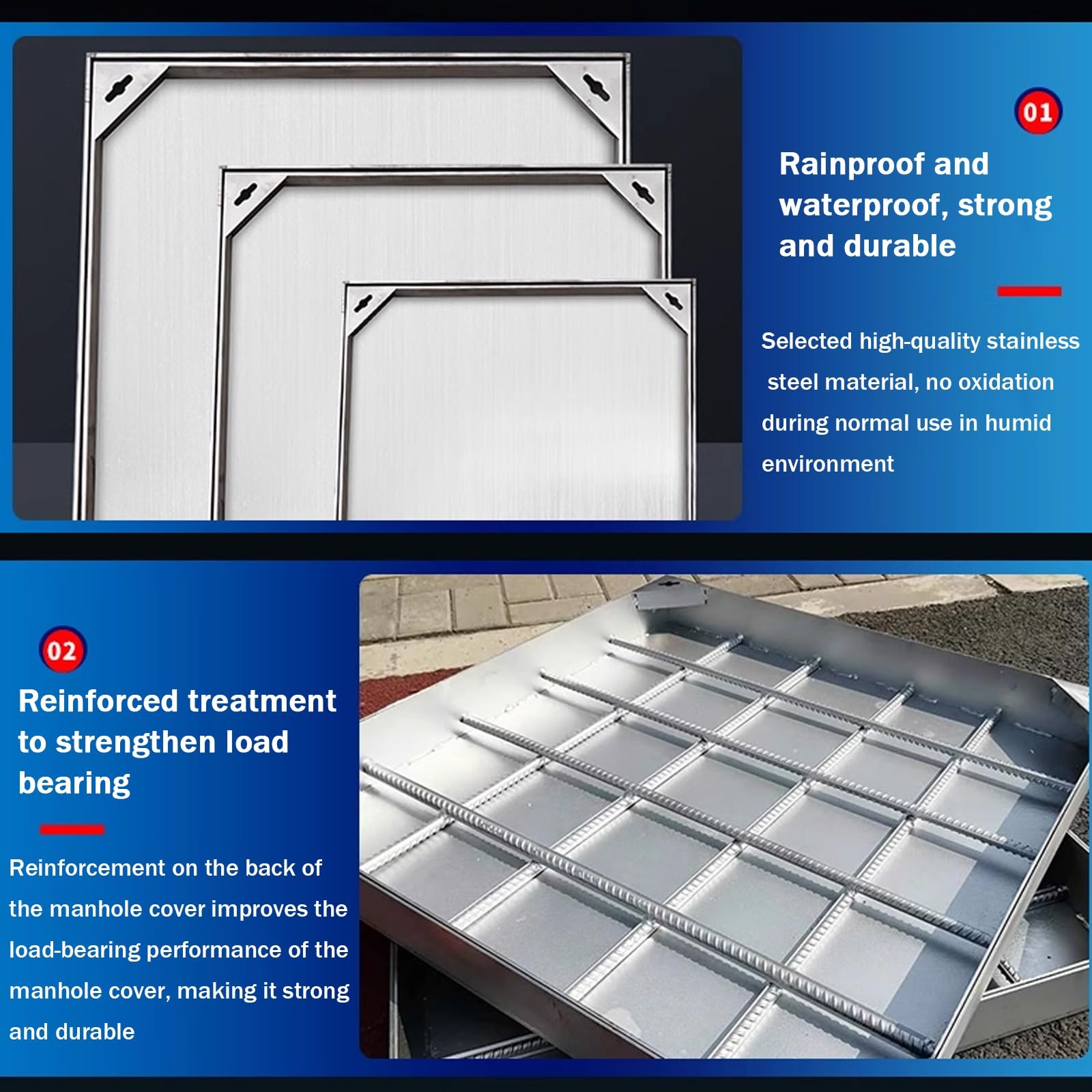 01

Rainproof and waterproof, strong and durable

Selected high-quality stainless steel material, no oxidation during normal use in humid environment

02

Reinforced treatment to strengthen load bearing

Reinforcement on the back of the manhole cover improves the load-bearing performance of the manhole cover, making it strong and durable