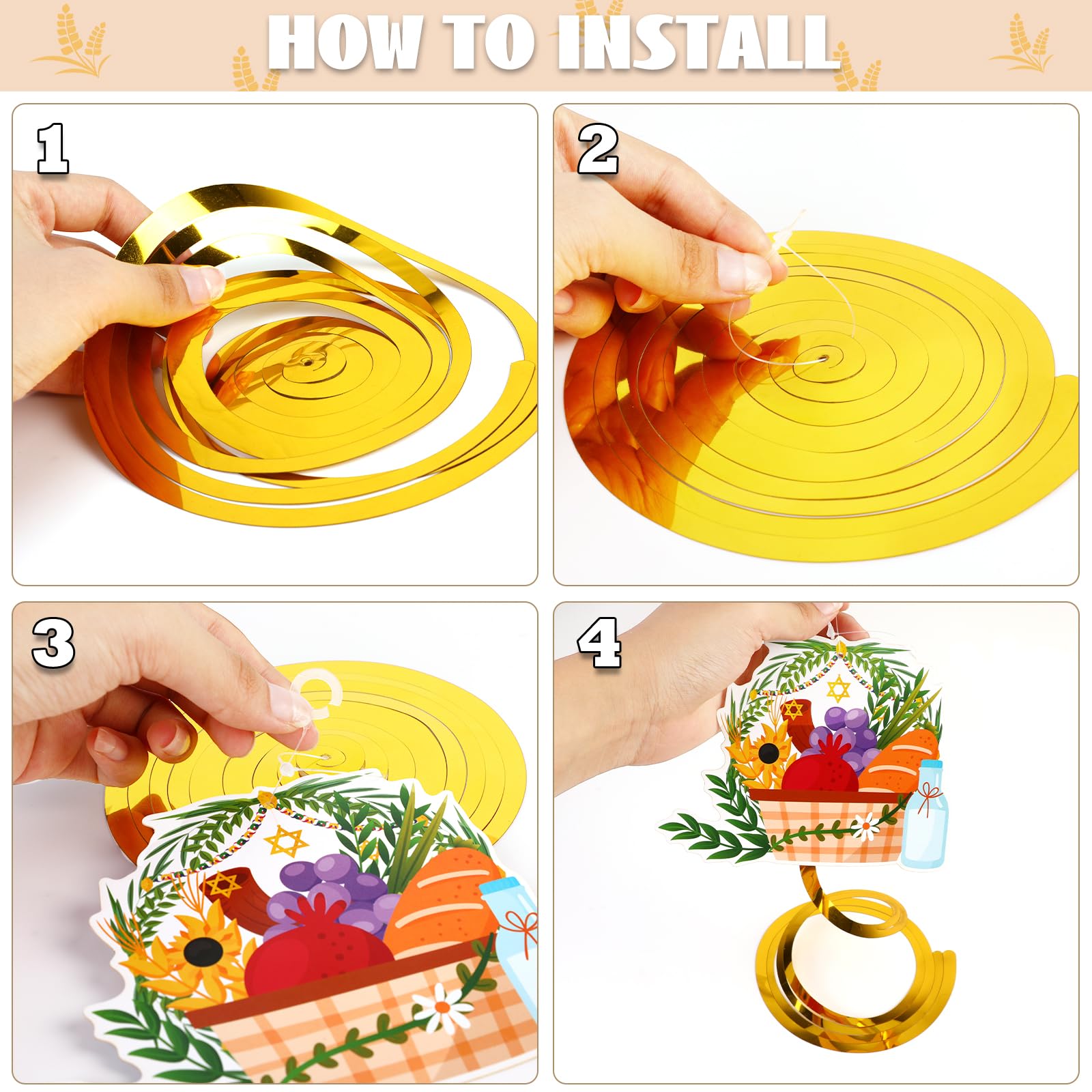 HOW TO INSTALL

1

2

3

4