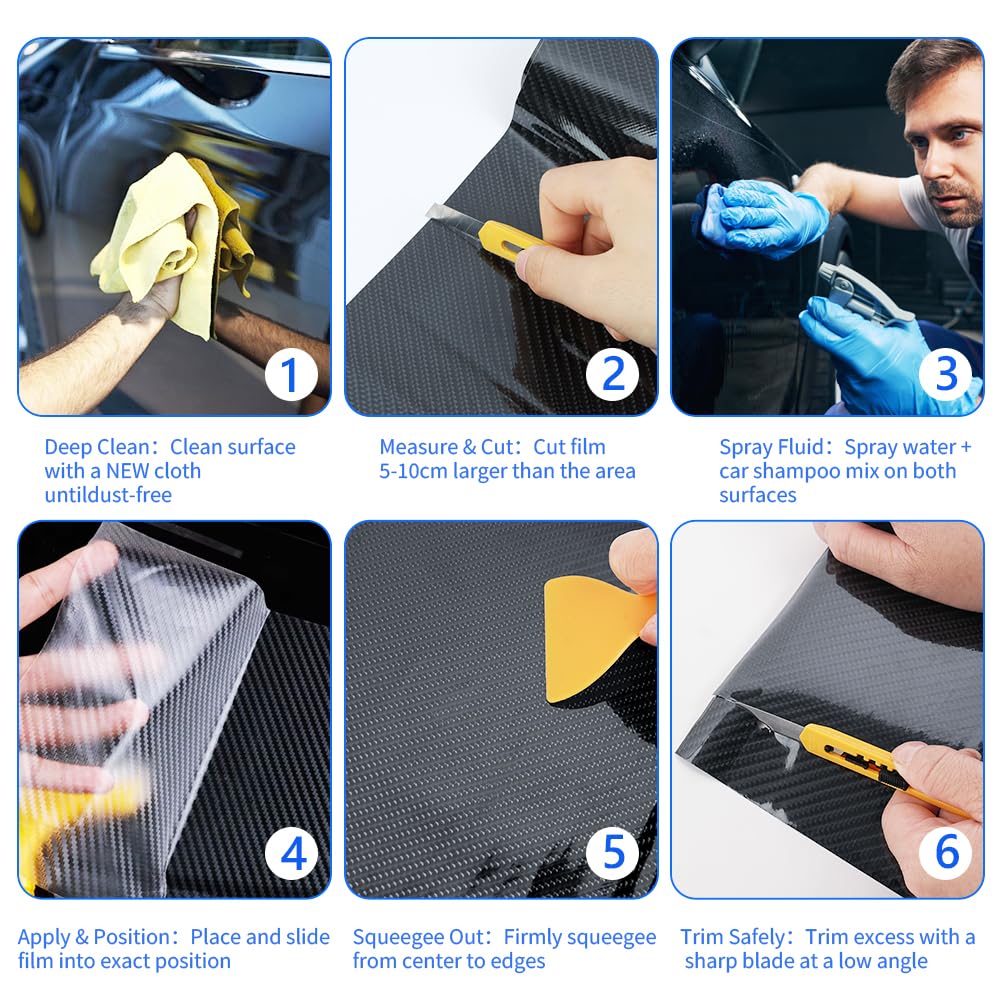 1

Deep Clean：Clean surface with a NEW cloth untildust-free

2

Measure & Cut：Cut film 5-10cm larger than the area

3

Spray Fluid：Spray water + car shampoo mix on both surfaces

4

Apply & Position：Place and slide film into exact position

5

Squeegee Out：Firmly squeegee from center to edges

6

Trim Safely：Trim excess with a sharp blade at a low angle