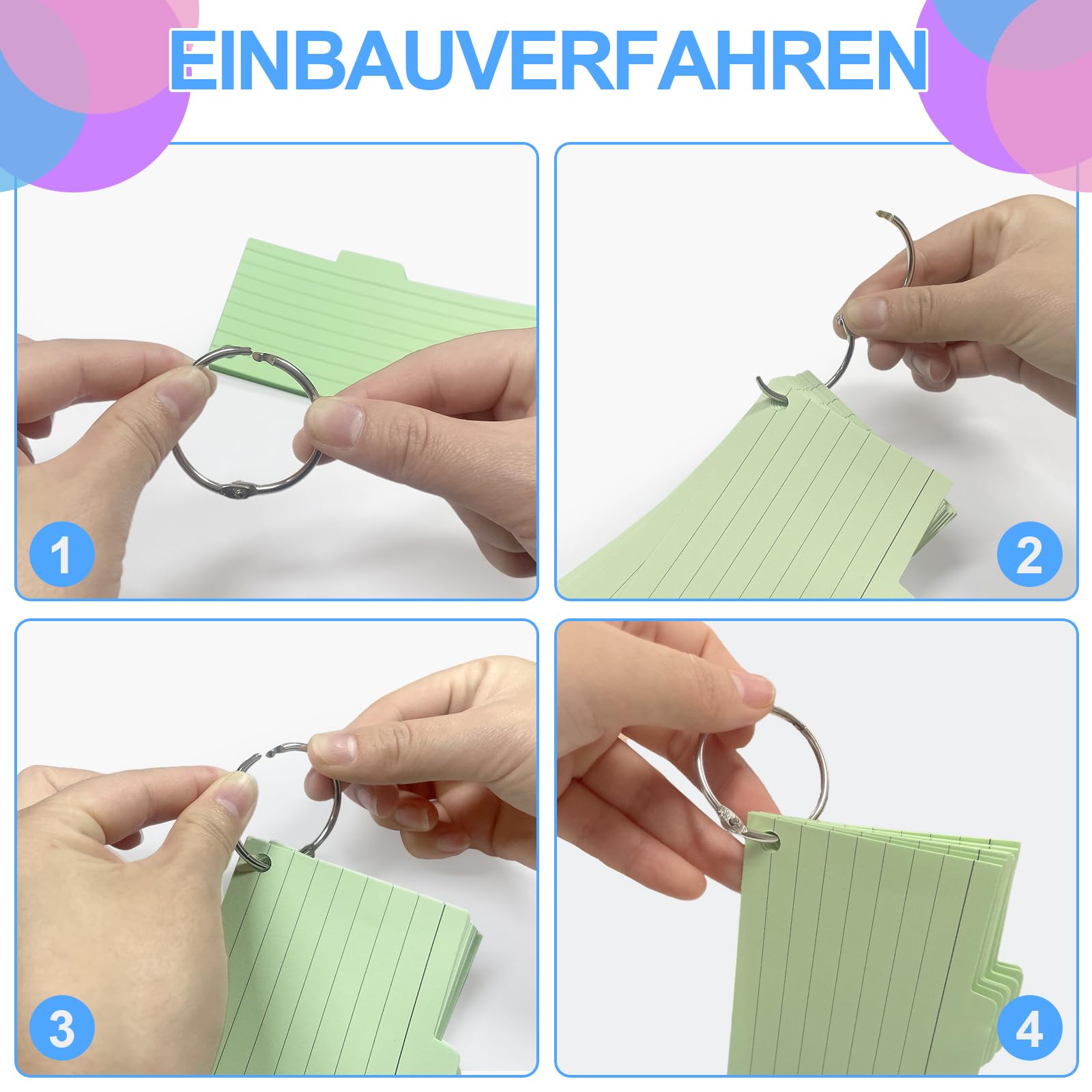 EINBAUVERFAHREN

1

2

3

4