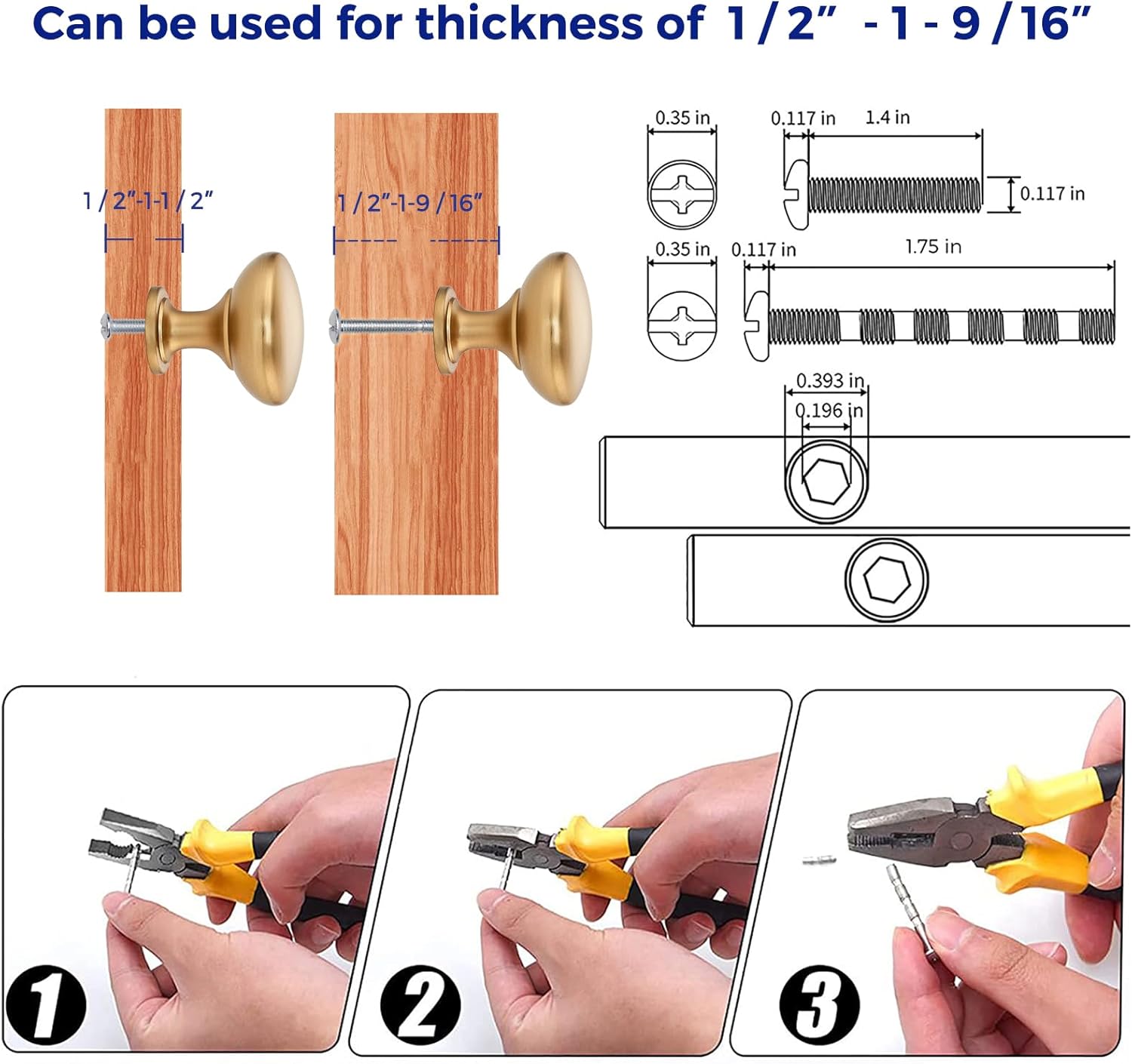 Can be used for thickness of 1/2" - 1 - 9/16"

1/2"-1-1/2"

1/2"-1-9/16"

0.35 in

0.117 in

1.4 in

0.117 in

0.35 in

0.117 in

1.75 in

0.393 in

0.196 in

1

2

3