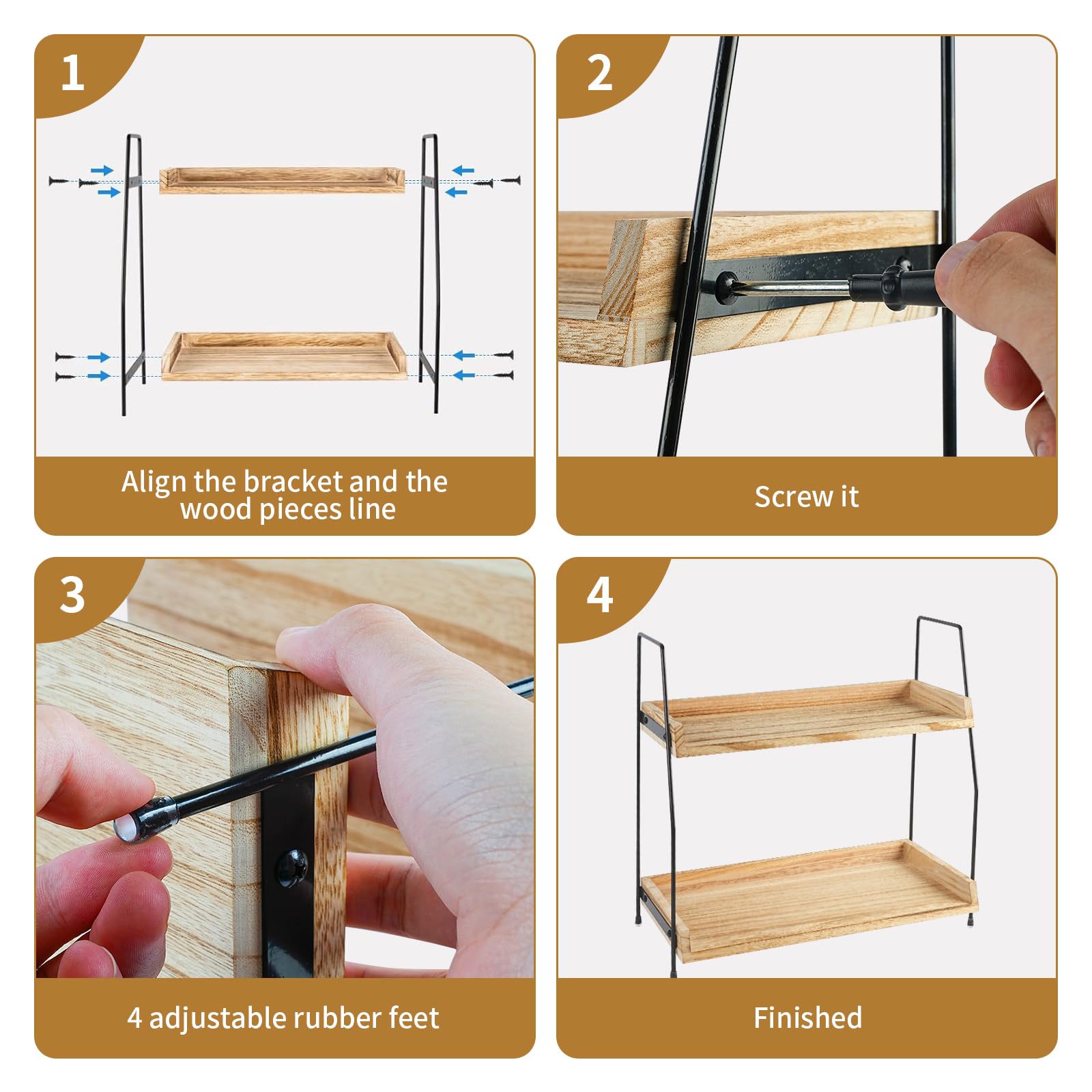 1

Align the bracket and the wood pieces line

2

Screw it

3

4 adjustable rubber feet

4

Finished